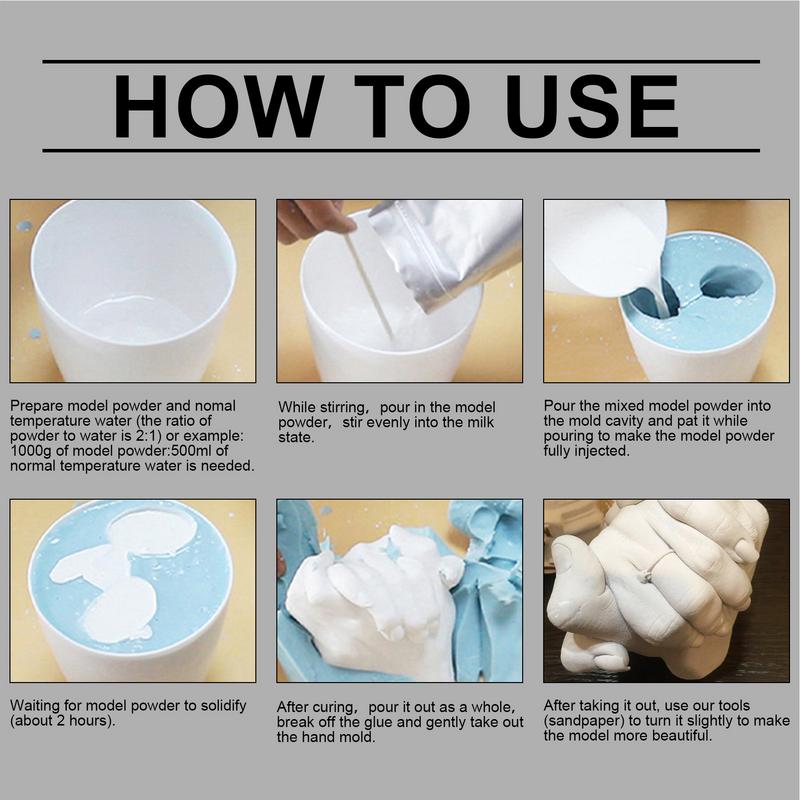 HOW TO USE

Prepare model powder and nomal temperature water (the ratio of powder to water is 2:1) or example: 1000g of model powder:500ml of normal temperature water is needed.

While stirring, pour in the model powder, stir evenly into the milk state.

Pour the mixed model powder into the mold cavity and pat it while pouring to make the model powder fully injected.

Waiting for model powder to solidify (about 2 hours).

After curing, pour it out as a whole, break off the glue and gently take out the hand mold.

After taking it out, use our tools (sandpaper) to turn it slightly to make the model more beautiful.