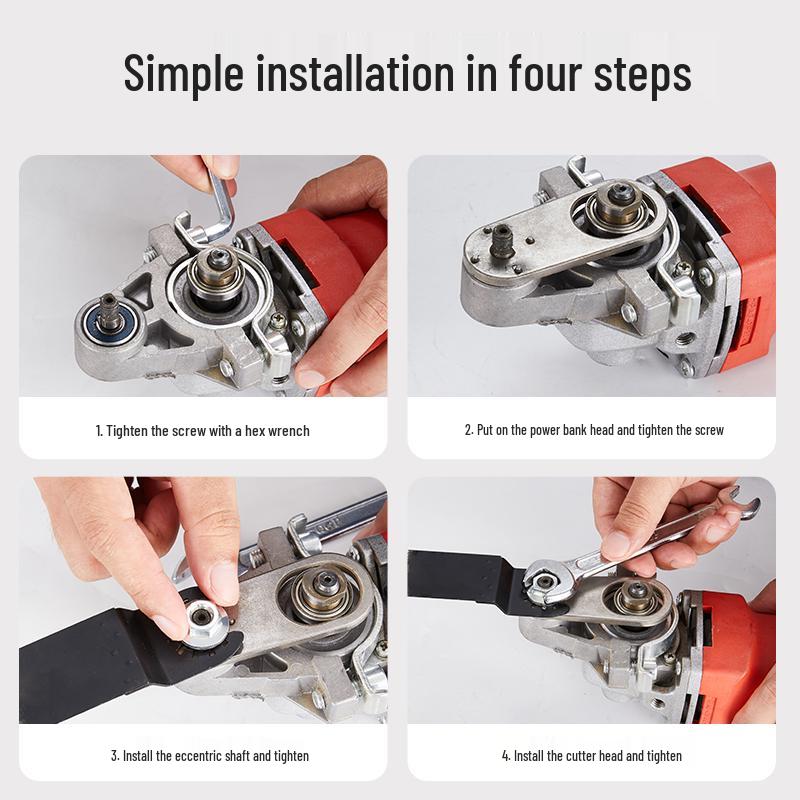 Simple installation in four steps

1. Tighten the screw with a hex wrench

2. Put on the power bank head and tighten the screw

3. Install the eccentric shaft and tighten

4. Install the cutter head and tighten