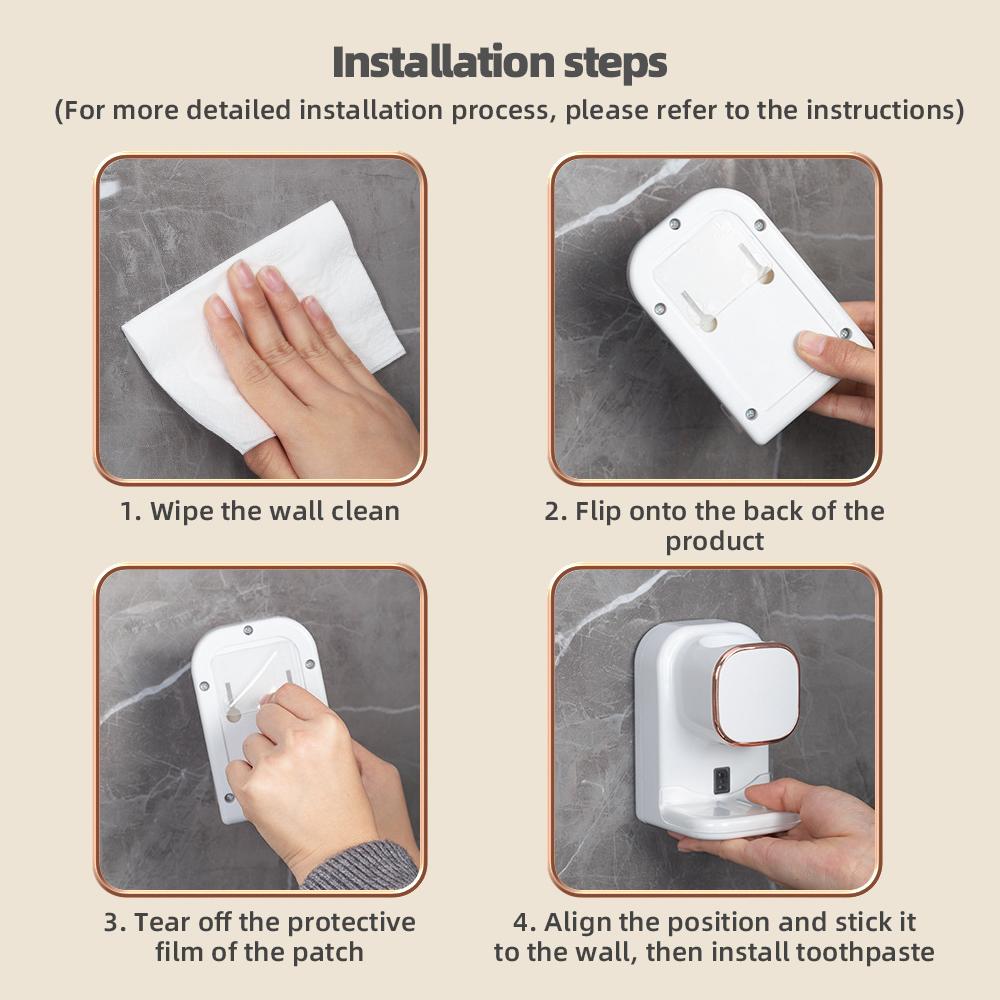 Installation steps
(For more detailed installation process, please refer to the instructions)

1. Wipe the wall clean

2. Flip onto the back of the product

3. Tear off the protective film of the patch

4. Align the position and stick it to the wall, then install toothpaste