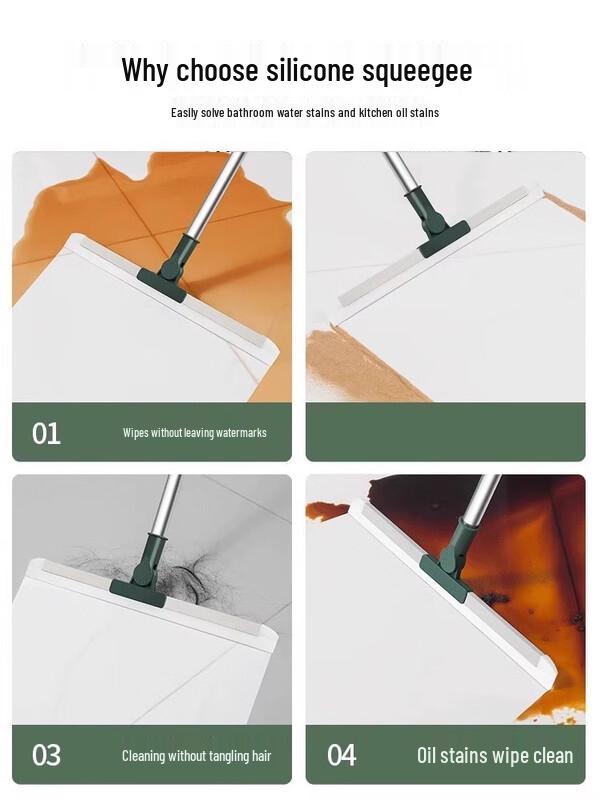 Why choose silicone squeegee

Easily solve bathroom water stains and kitchen oil stains

01 Wipes without leaving watermarks

03 Cleaning without tangling hair

04 Oil stains wipe clean