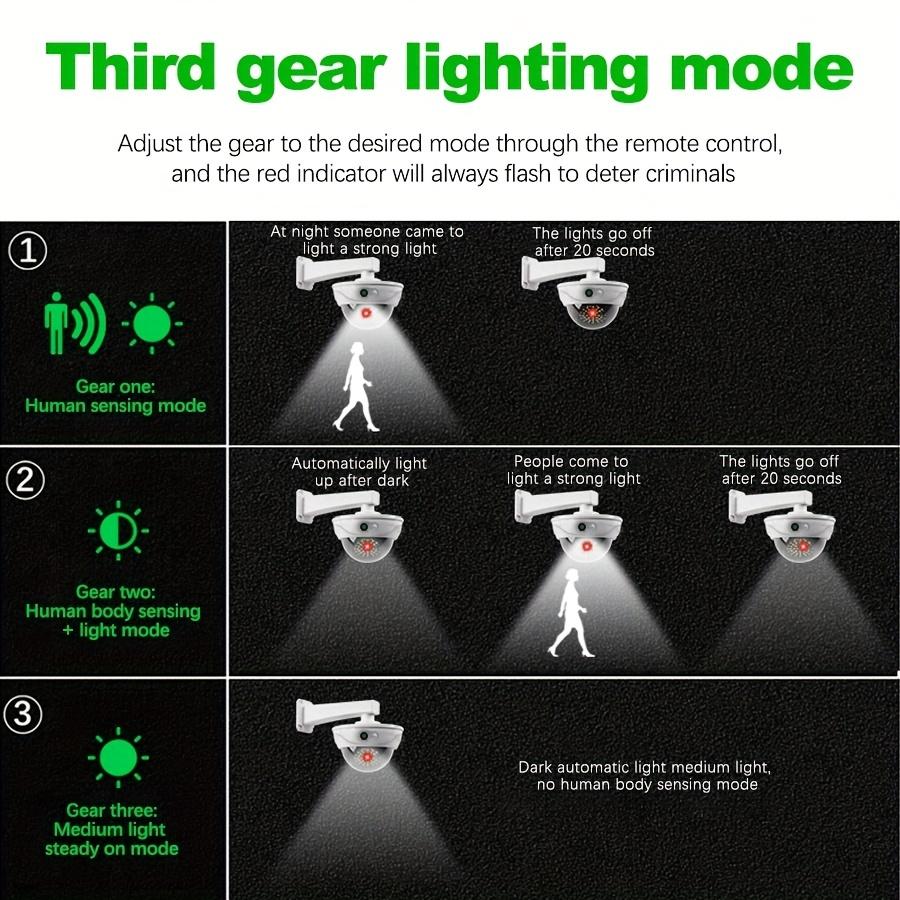 Third gear lighting mode

Adjust the gear to the desired mode through the remote control, and the red indicator will always flash to deter criminals

①

Gear one: Human sensing mode

At night someone came to light a strong light

The lights go off after 20 seconds

②

Gear two: Human body sensing + light mode

Automatically light up after dark

People come to light a strong light

The lights go off after 20 seconds

③

Gear three: Medium light steady on mode

Dark automatic light medium light, no human body sensing mode