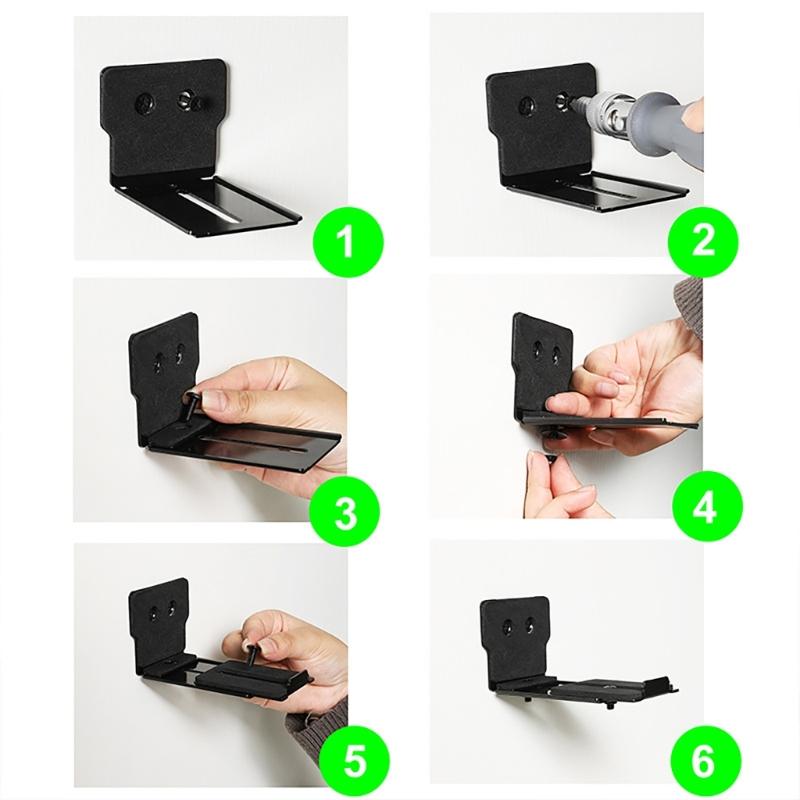 1
2
3
4
5
6