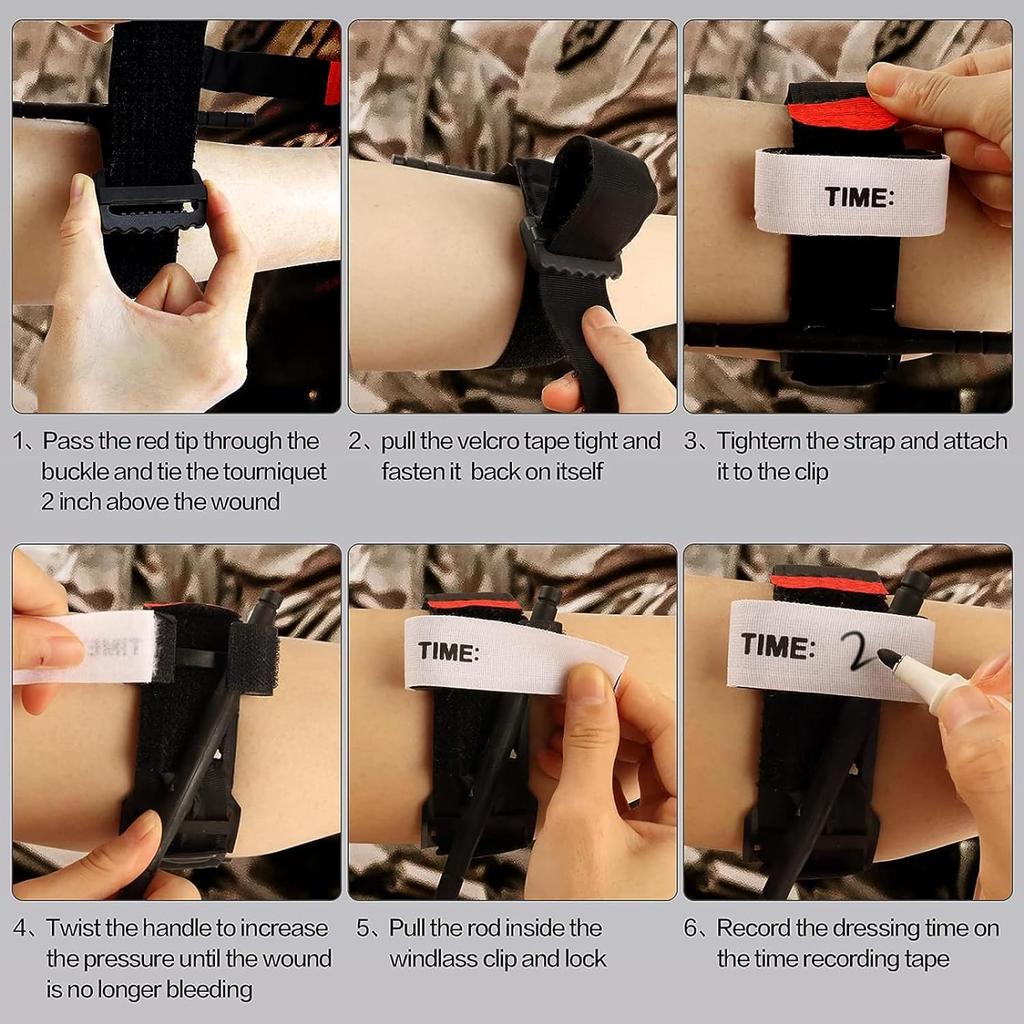 TIME:

1、Pass the red tip through the buckle and tie the tourniquet 2 inch above the wound

2、pull the velcro tape tight and fasten it back on itself

3、Tightern the strap and attach it to the clip

TIME:

TIME: 2

4、Twist the handle to increase the pressure until the wound is no longer bleeding

5、Pull the rod inside the windlass clip and lock

6、Record the dressing time on the time recording tape