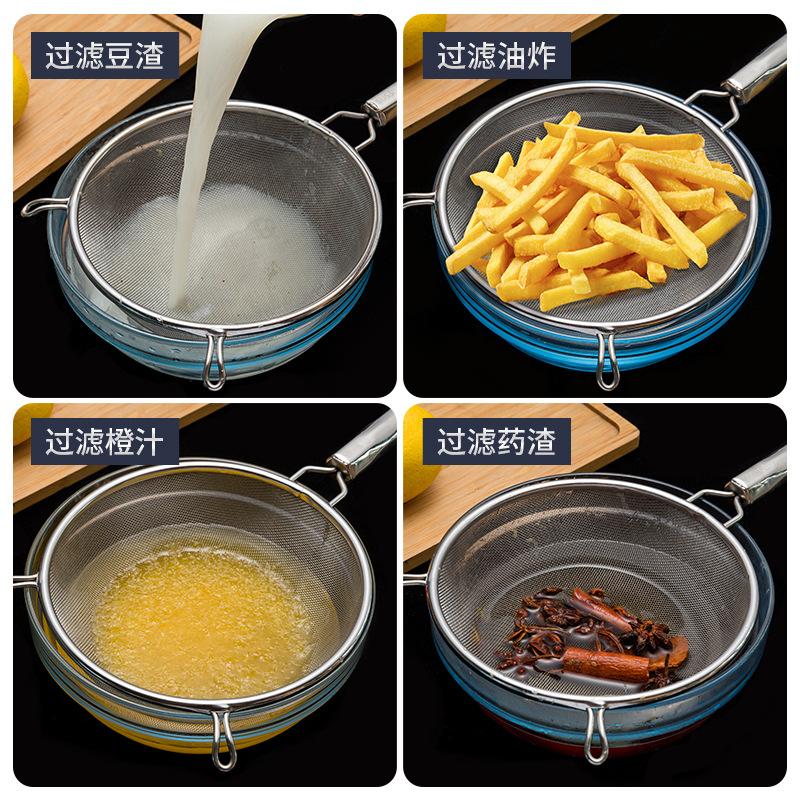 过滤豆渣

过滤油炸

过滤橙汁

过滤药渣