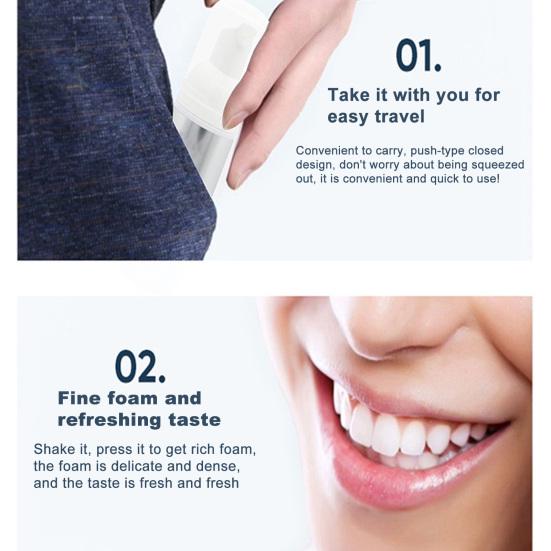 01.

Take it with you for easy travel

Convenient to carry, push-type closed design, don't worry about being squeezed out, it is convenient and quick to use!

02.

Fine foam and refreshing taste

Shake it, press it to get rich foam, the foam is delicate and dense, and the taste is fresh and fresh