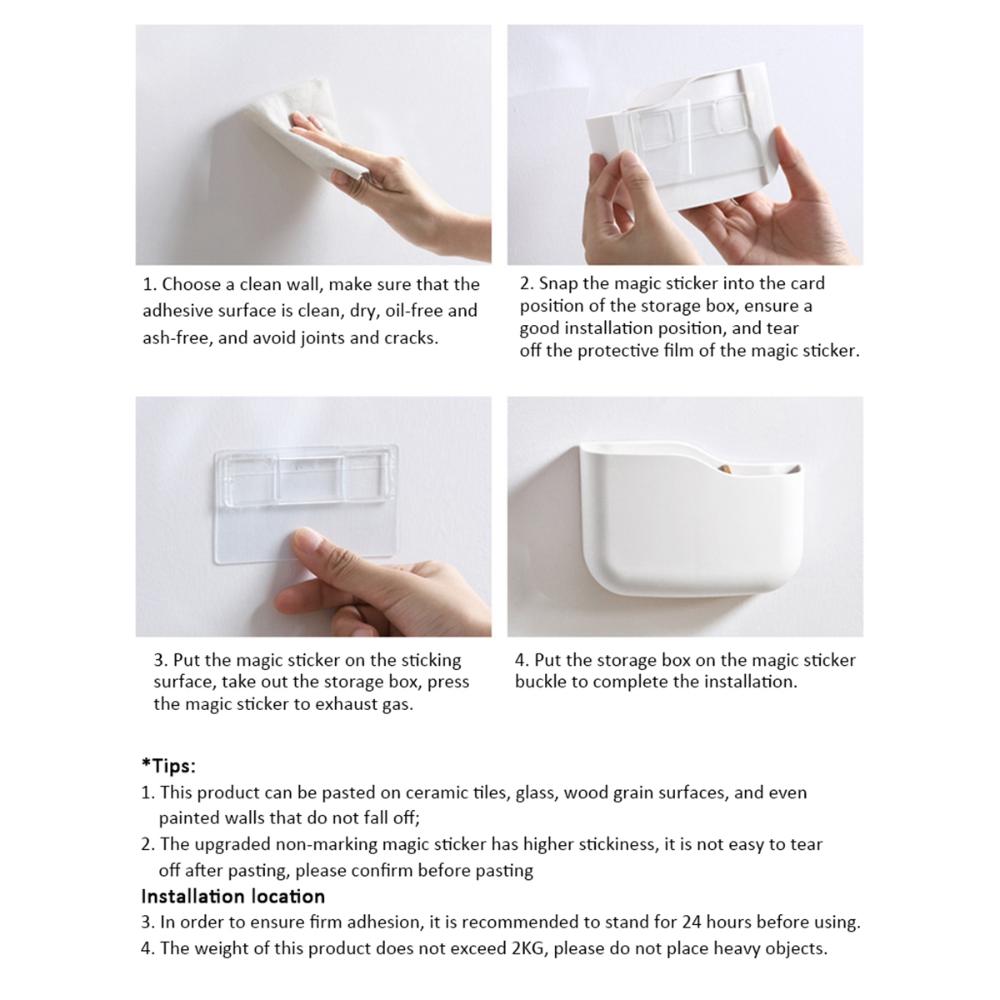 1. Choose a clean wall, make sure that the adhesive surface is clean, dry, oil-free and ash-free, and avoid joints and cracks.

2. Snap the magic sticker into the card position of the storage box, ensure a good installation position, and tear off the protective film of the magic sticker.

3. Put the magic sticker on the sticking surface, take out the storage box, press the magic sticker to exhaust gas.

4. Put the storage box on the magic sticker buckle to complete the installation.

*Tips:
1. This product can be pasted on ceramic tiles, glass, wood grain surfaces, and even painted walls that do not fall off;
2. The upgraded non-marking magic sticker has higher stickiness, it is not easy to tear off after pasting, please confirm before pasting
Installation location
3. In order to ensure firm adhesion, it is recommended to stand for 24 hours before using.
4. The weight of this product does not exceed 2KG, please do not place heavy objects.