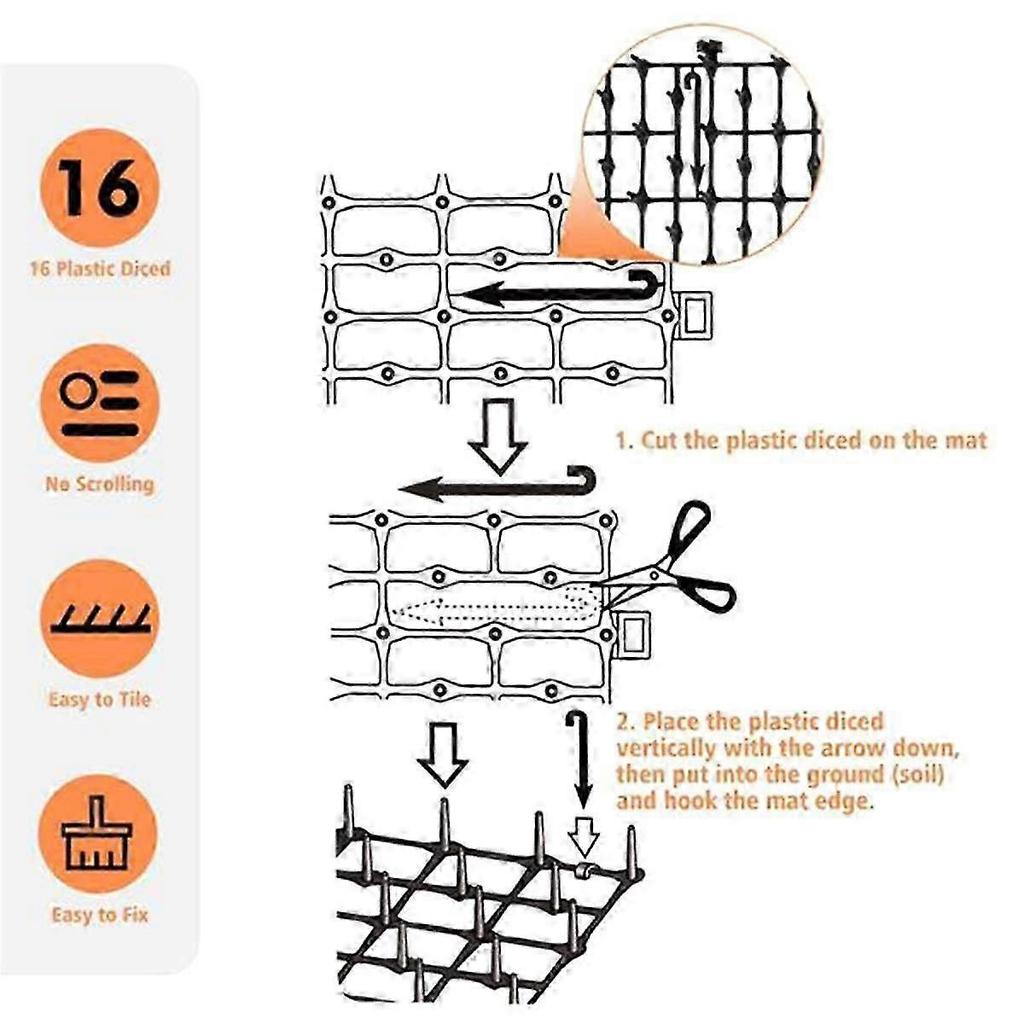 16

16 Plastic Diced

No Scrolling

Easy to Tile

Easy to Fix

1. Cut the plastic diced on the mat

2. Place the plastic diced vertically with the arrow down, then put into the ground (soil) and hook the mat edge.