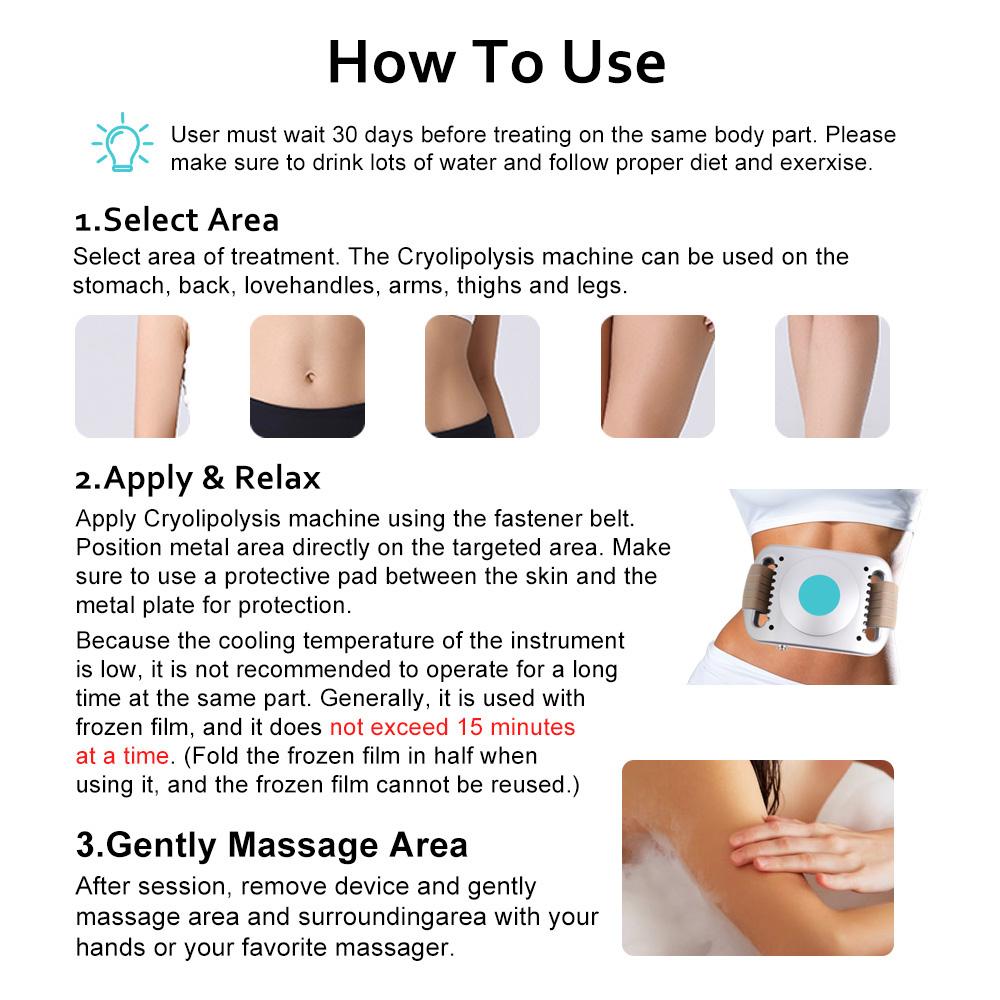 How To Use

User must wait 30 days before treating on the same body part. Please make sure to drink lots of water and follow proper diet and exerxise.

1.Select Area

Select area of treatment. The Cryolipolysis machine can be used on the stomach, back, lovehandles, arms, thighs and legs.

2.Apply & Relax

Apply Cryolipolysis machine using the fastener belt. Position metal area directly on the targeted area. Make sure to use a protective pad between the skin and the metal plate for protection.

Because the cooling temperature of the instrument is low, it is not recommended to operate for a long time at the same part. Generally, it is used with frozen film, and it does not exceed 15 minutes at a time. (Fold the frozen film in half when using it, and the frozen film cannot be reused.)

3.Gently Massage Area

After session, remove device and gently massage area and surroundingarea with your hands or your favorite massager.