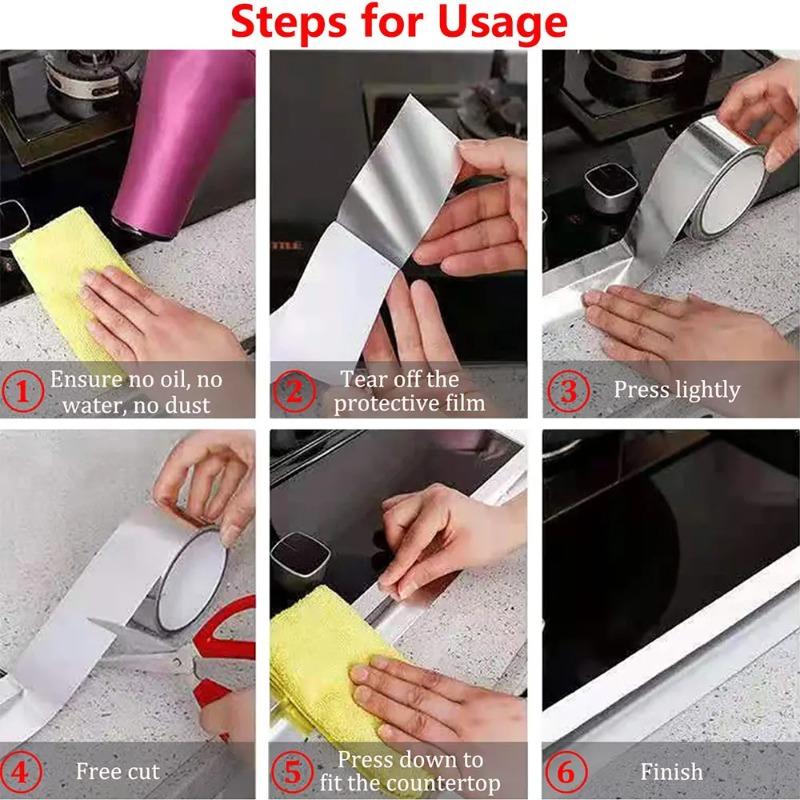 Steps for Usage

1 Ensure no oil, no water, no dust

2 Tear off the protective film

3 Press lightly

4 Free cut

5 Press down to fit the countertop

6 Finish