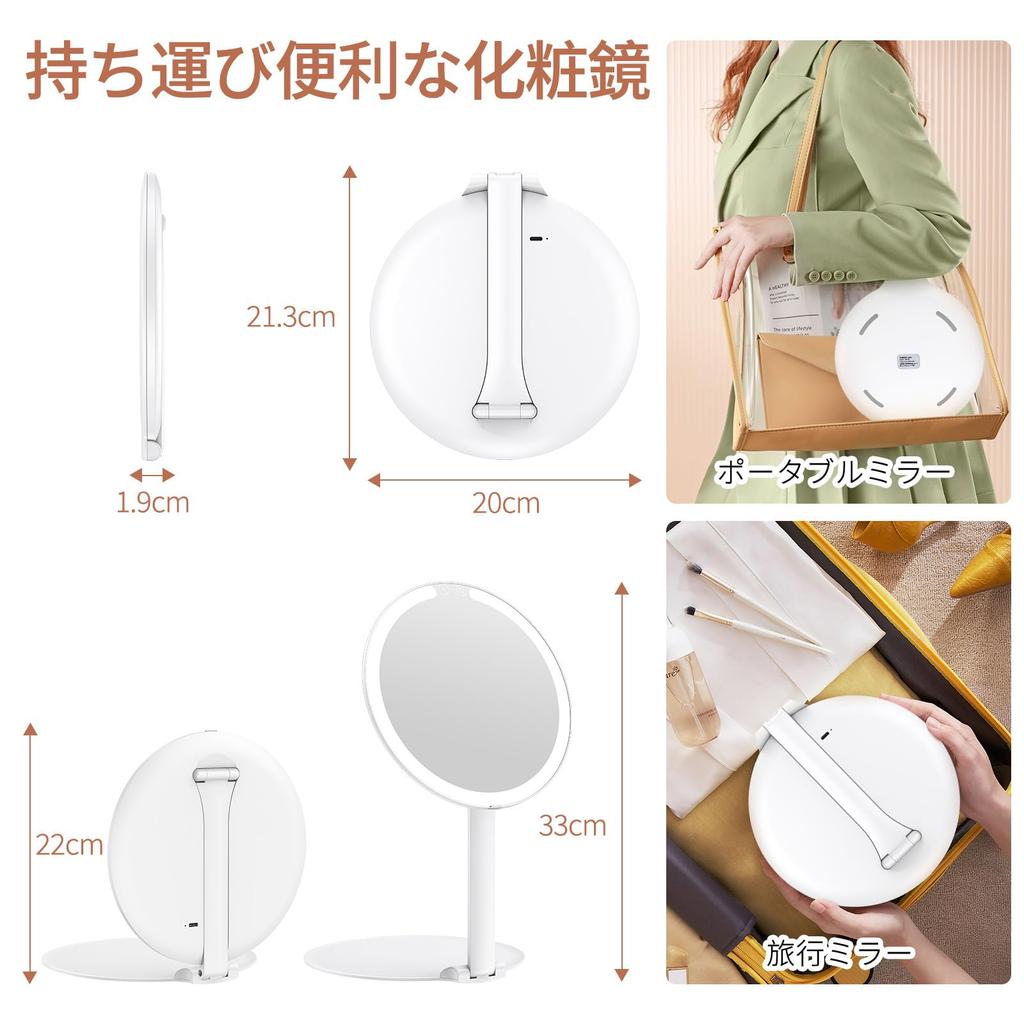 持ち運び便利な化粧鏡

21.3cm

1.9cm

20cm

ポータブルミラー

22cm

33cm

旅行ミラー