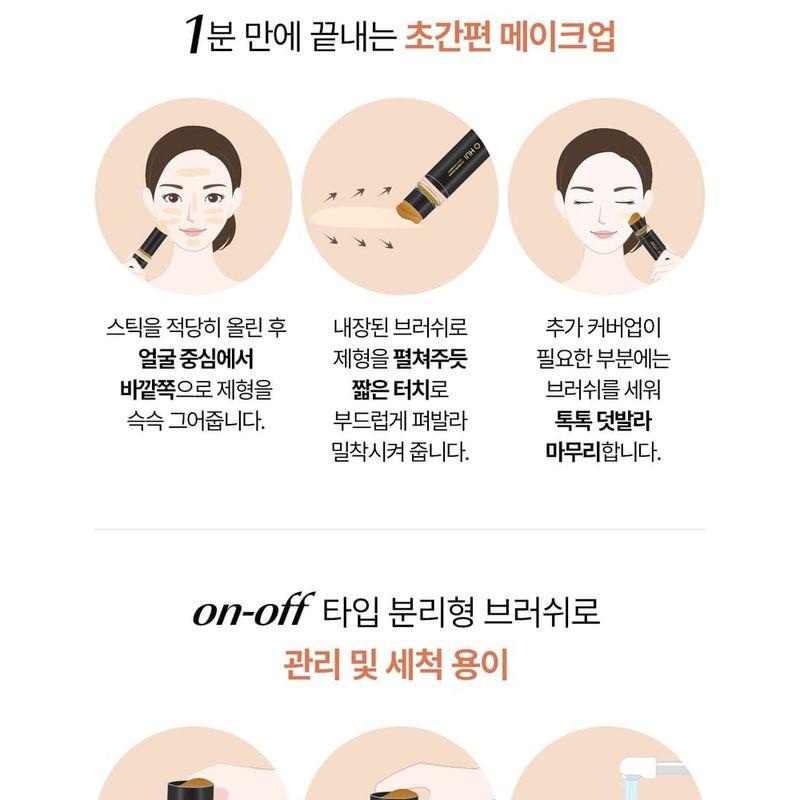 1분 만에 끝내는 초간편 메이크업

O HUI

스틱을 적당히 올린 후 얼굴 중심에서 바깥쪽으로 제형을 슥슥 그어줍니다.

내장된 브러쉬로 제형을 펼쳐주듯 짧은 터치로 부드럽게 펴발라 밀착시켜 줍니다.

추가 커버업이 필요한 부분에는 브러쉬를 세워 톡톡 덧발라 마무리합니다.

on-off 타입 분리형 브러쉬로
관리 및 세척 용이