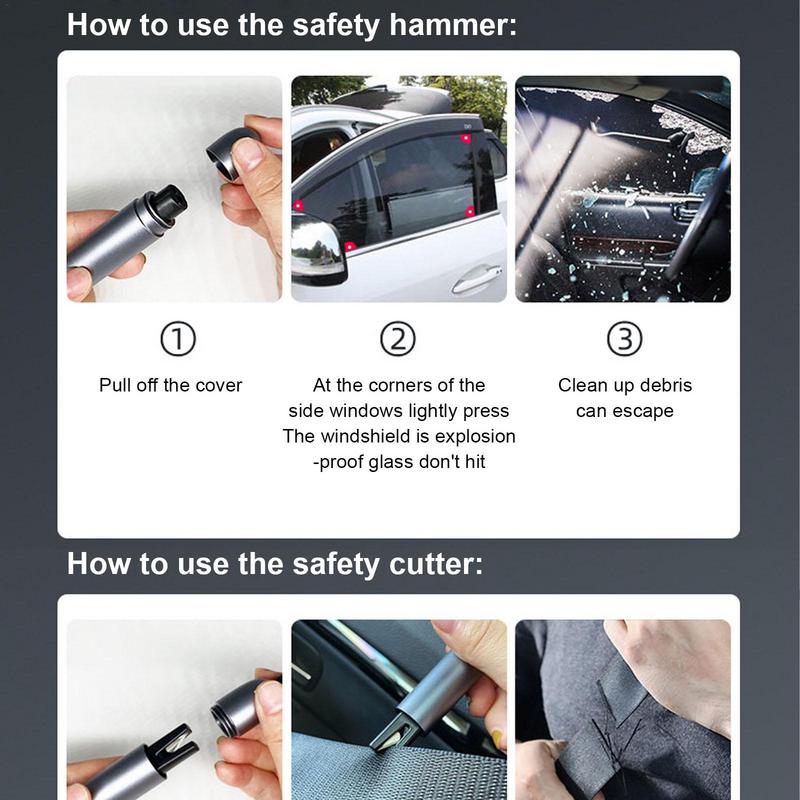 How to use the safety hammer:

①

Pull off the cover

②

At the corners of the side windows lightly press The windshield is explosion -proof glass don't hit

③

Clean up debris can escape

How to use the safety cutter: