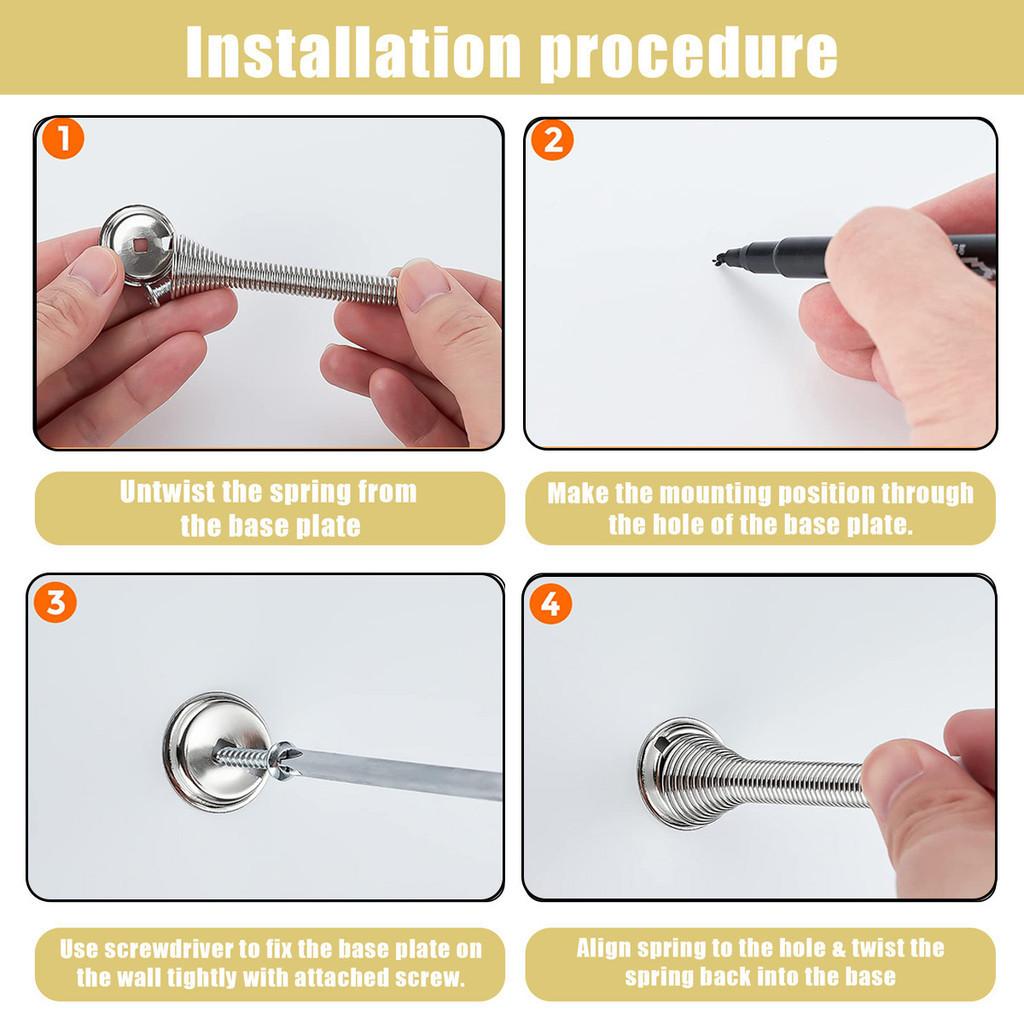 Installation procedure

1

Untwist the spring from the base plate

2

Make the mounting position through the hole of the base plate.

3

Use screwdriver to fix the base plate on the wall tightly with attached screw.

4

Align spring to the hole & twist the spring back into the base