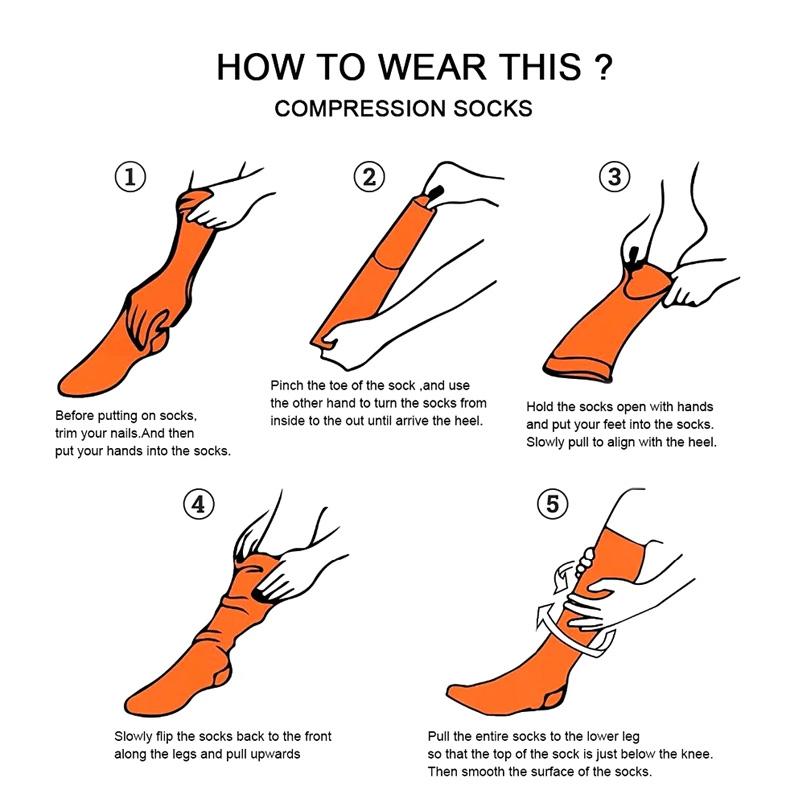 HOW TO WEAR THIS ?

COMPRESSION SOCKS

1

Before putting on socks, trim your nails.And then put your hands into the socks.

2

Pinch the toe of the sock ,and use the other hand to turn the socks from inside to the out until arrive the heel.

3

Hold the socks open with hands and put your feet into the socks. Slowly pull to align with the heel.

4

Slowly flip the socks back to the front along the legs and pull upwards

5

Pull the entire socks to the lower leg so that the top of the sock is just below the knee. Then smooth the surface of the socks.