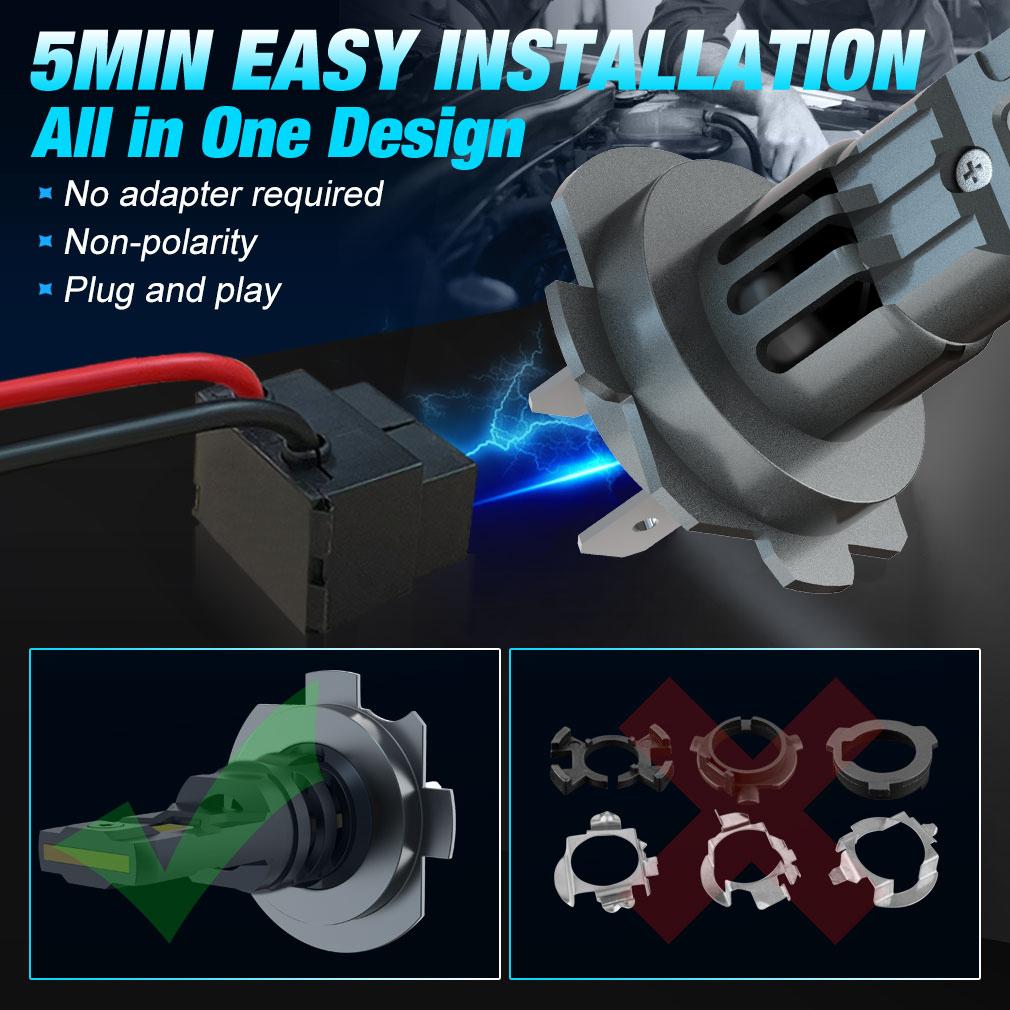 5MIN EASY INSTALLATION
All in One Design

No adapter required
Non-polarity
Plug and play