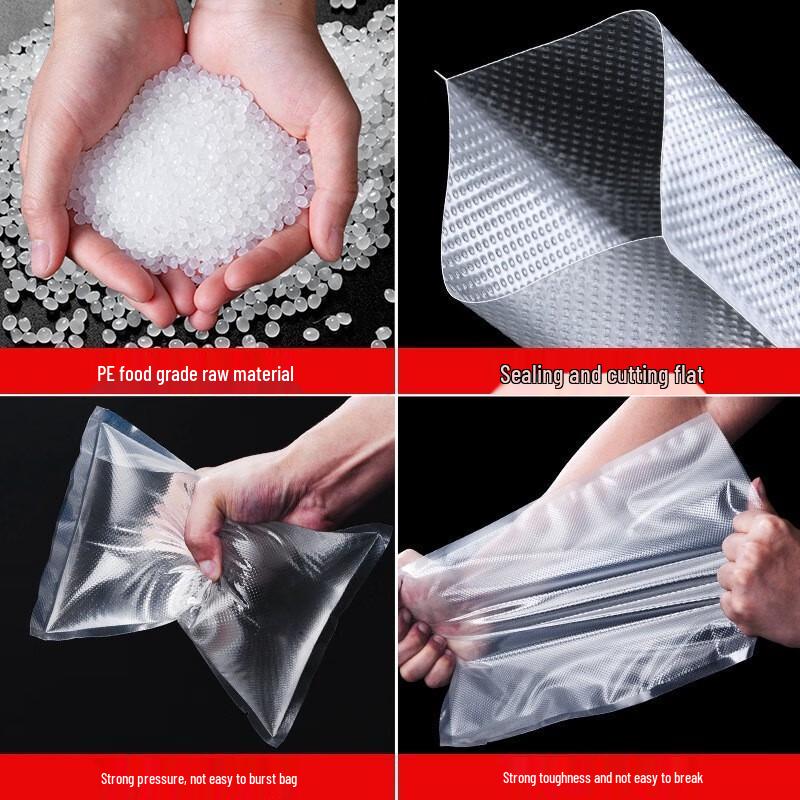 PE food grade raw material

Sealing and cutting flat

Strong pressure, not easy to burst bag

Strong toughness and not easy to break