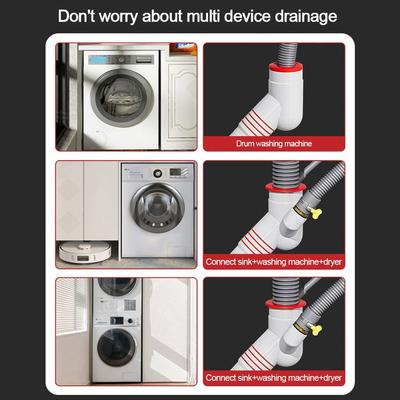 Don't worry about multi device drainage

Drum washing machine

Connect sink+washing machine+dryer

Connect sink+washing machine+dryer