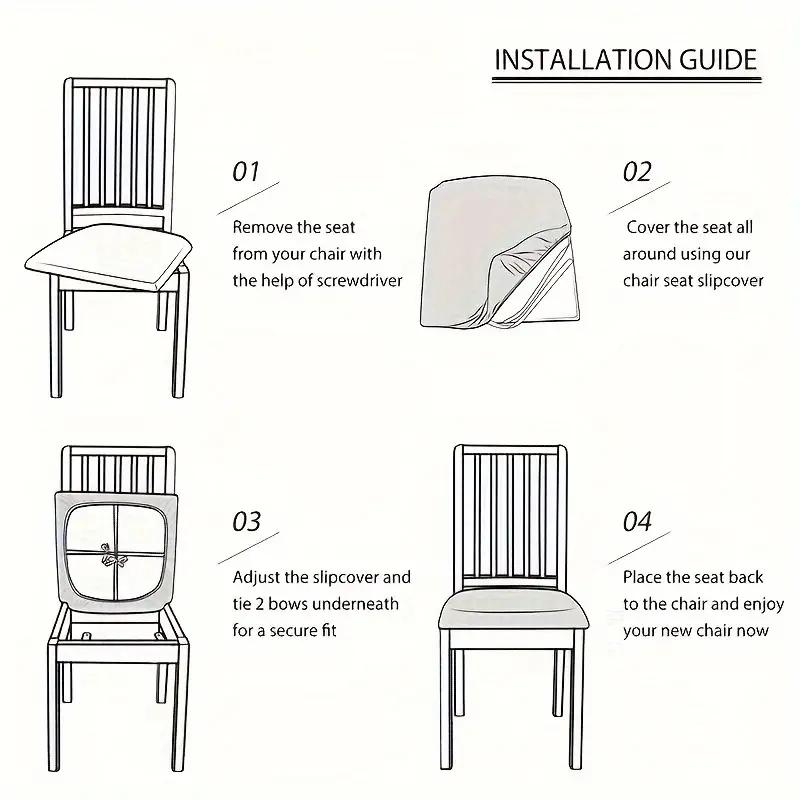 INSTALLATION GUIDE

01

Remove the seat from your chair with the help of screwdriver

02

Cover the seat all around using our chair seat slipcover

03

Adjust the slipcover and tie 2 bows underneath for a secure fit

04

Place the seat back to the chair and enjoy your new chair now