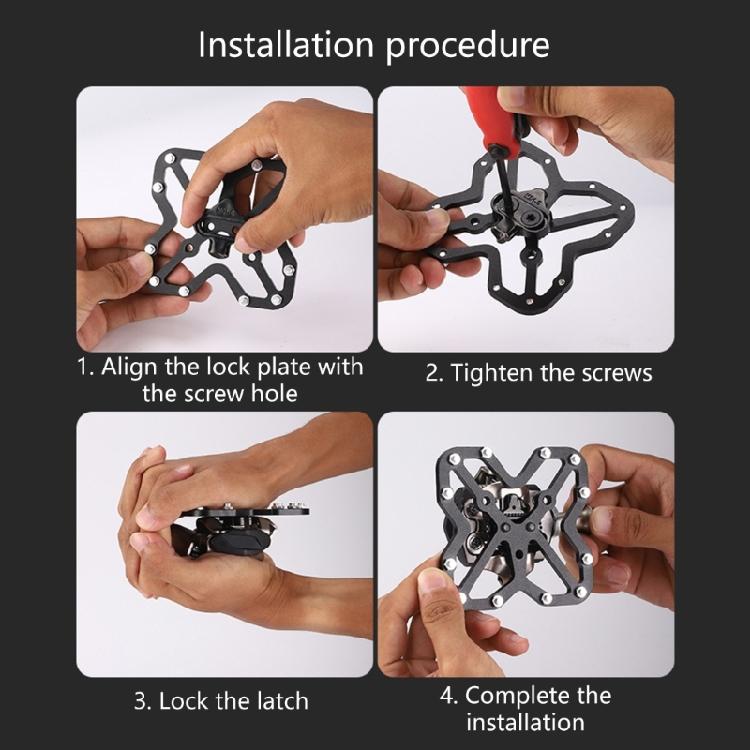 Installation procedure

1. Align the lock plate with the screw hole

2. Tighten the screws

3. Lock the latch

4. Complete the installation