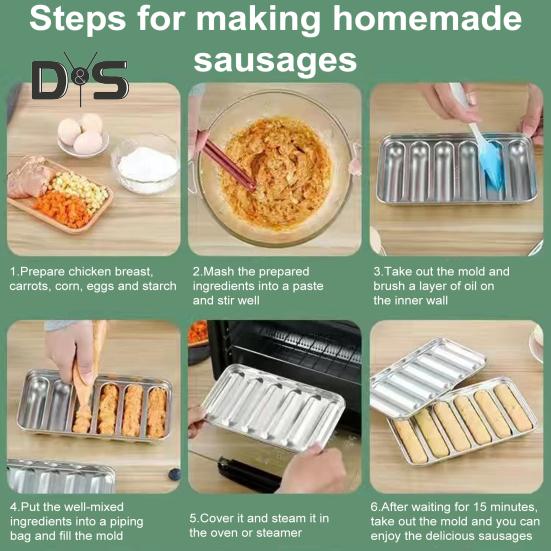 Steps for making homemade sausages

D&S

1.Prepare chicken breast, carrots, corn, eggs and starch

2.Mash the prepared ingredients into a paste and stir well

3.Take out the mold and brush a layer of oil on the inner wall

4.Put the well-mixed ingredients into a piping bag and fill the mold

5.Cover it and steam it in the oven or steamer

6.After waiting for 15 minutes, take out the mold and you can enjoy the delicious sausages