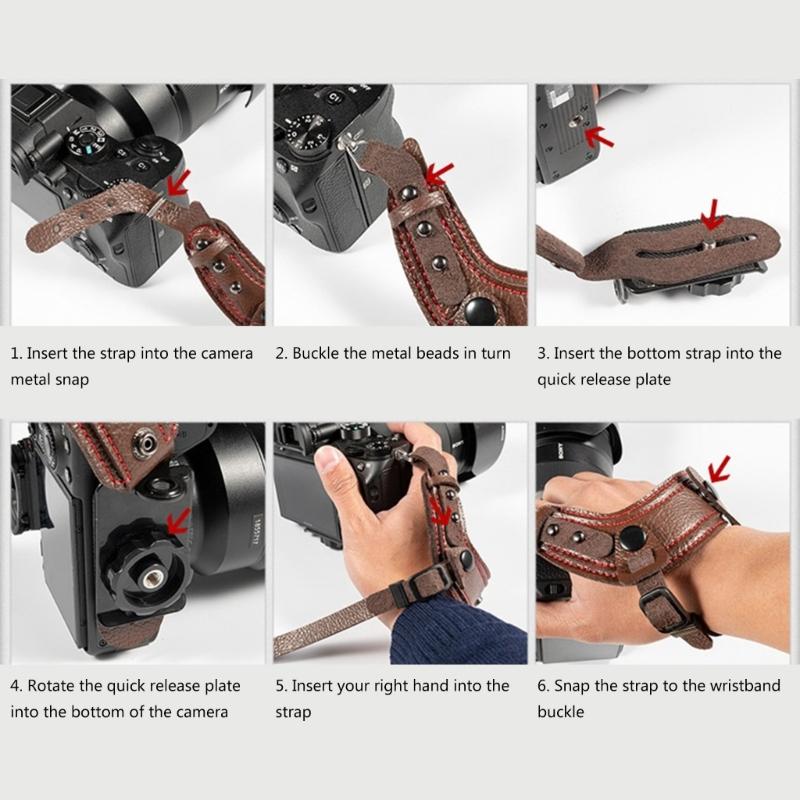 1. Insert the strap into the camera metal snap

2. Buckle the metal beads in turn

3. Insert the bottom strap into the quick release plate

4. Rotate the quick release plate into the bottom of the camera

5. Insert your right hand into the strap

6. Snap the strap to the wristband buckle