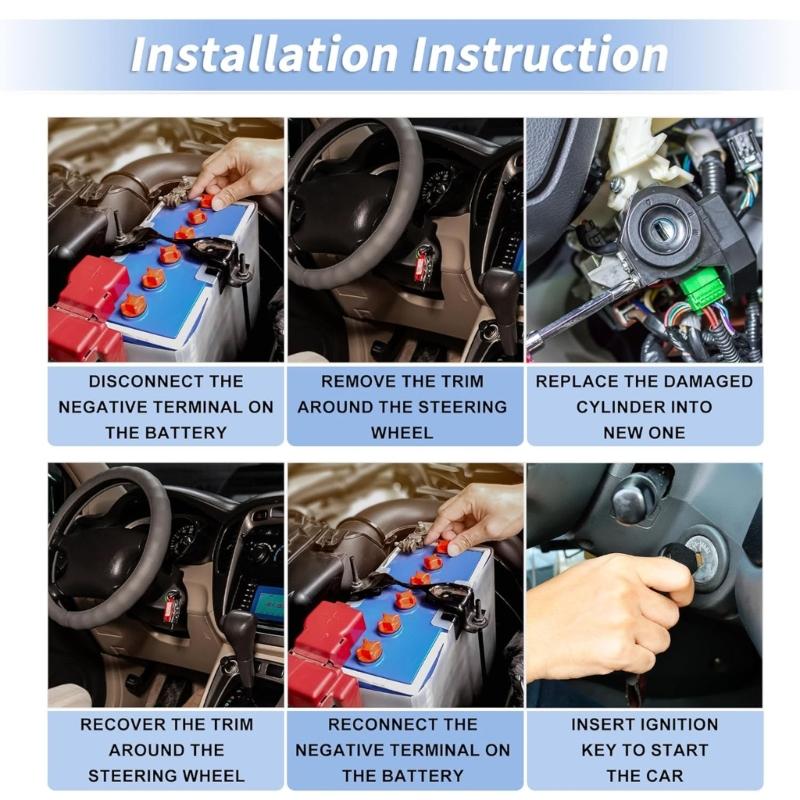 Installation Instruction

DISCONNECT THE NEGATIVE TERMINAL ON THE BATTERY

REMOVE THE TRIM AROUND THE STEERING WHEEL

REPLACE THE DAMAGED CYLINDER INTO NEW ONE

RECOVER THE TRIM AROUND THE STEERING WHEEL

RECONNECT THE NEGATIVE TERMINAL ON THE BATTERY

INSERT IGNITION KEY TO START THE CAR