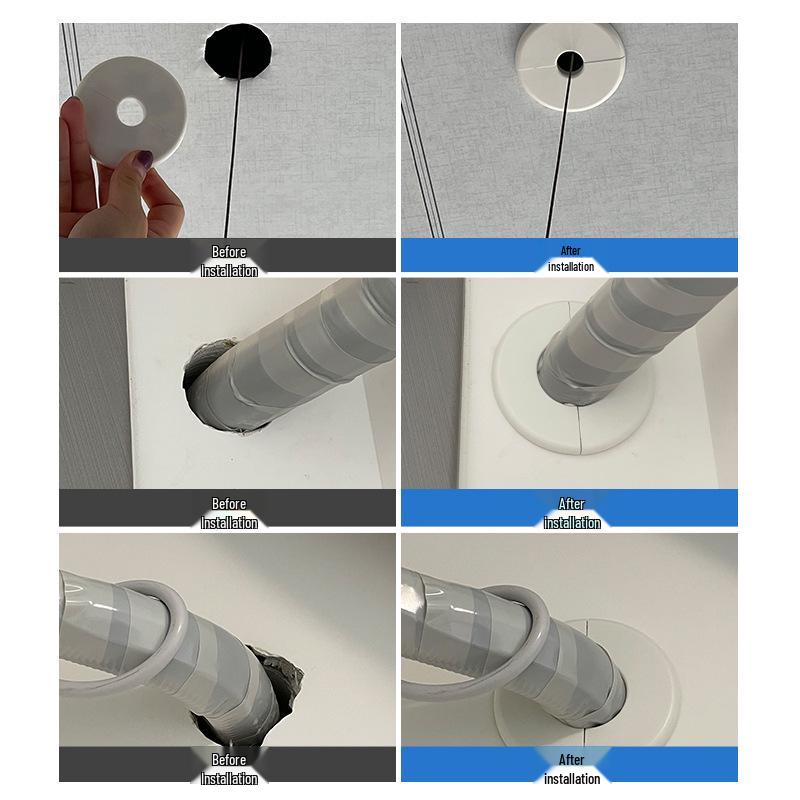 Before Installation

After installation

Before Installation

After installation

Before Installation

After installation