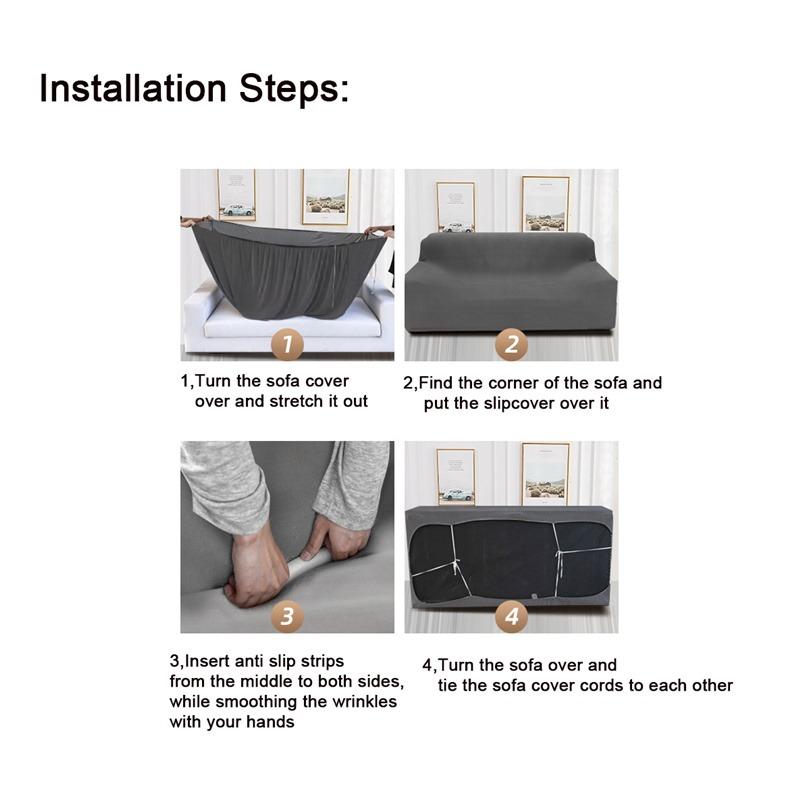 Installation Steps:

1

1,Turn the sofa cover over and stretch it out

2

2,Find the corner of the sofa and put the slipcover over it

3

3,Insert anti slip strips from the middle to both sides, while smoothing the wrinkles with your hands

4

4,Turn the sofa over and tie the sofa cover cords to each other