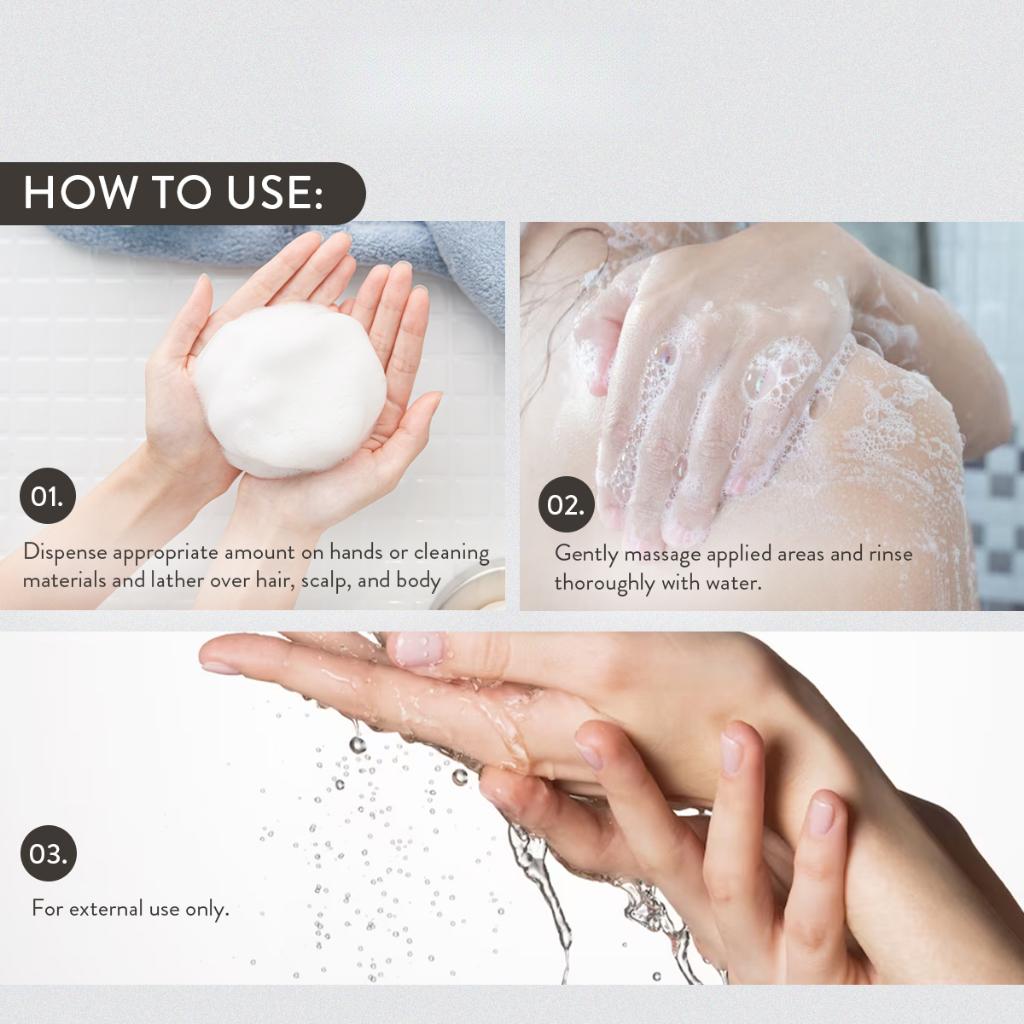 HOW TO USE:

01.

Dispense appropriate amount on hands or cleaning materials and lather over hair, scalp, and body

02.

Gently massage applied areas and rinse thoroughly with water.

03.

For external use only.