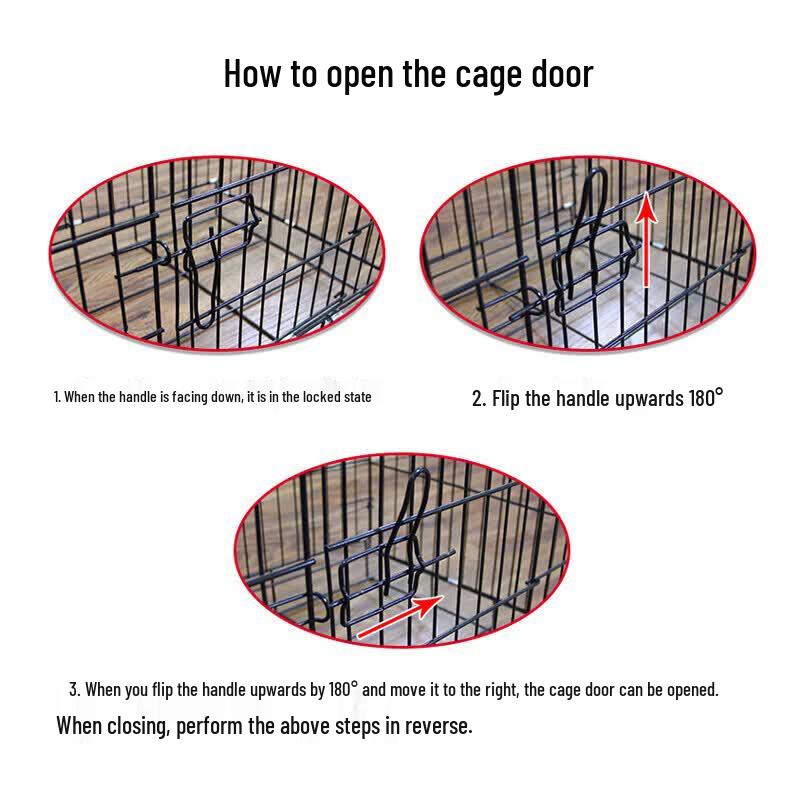 How to open the cage door

1. When the handle is facing down, it is in the locked state

2. Flip the handle upwards 180°

3. When you flip the handle upwards by 180° and move it to the right, the cage door can be opened.

When closing, perform the above steps in reverse.