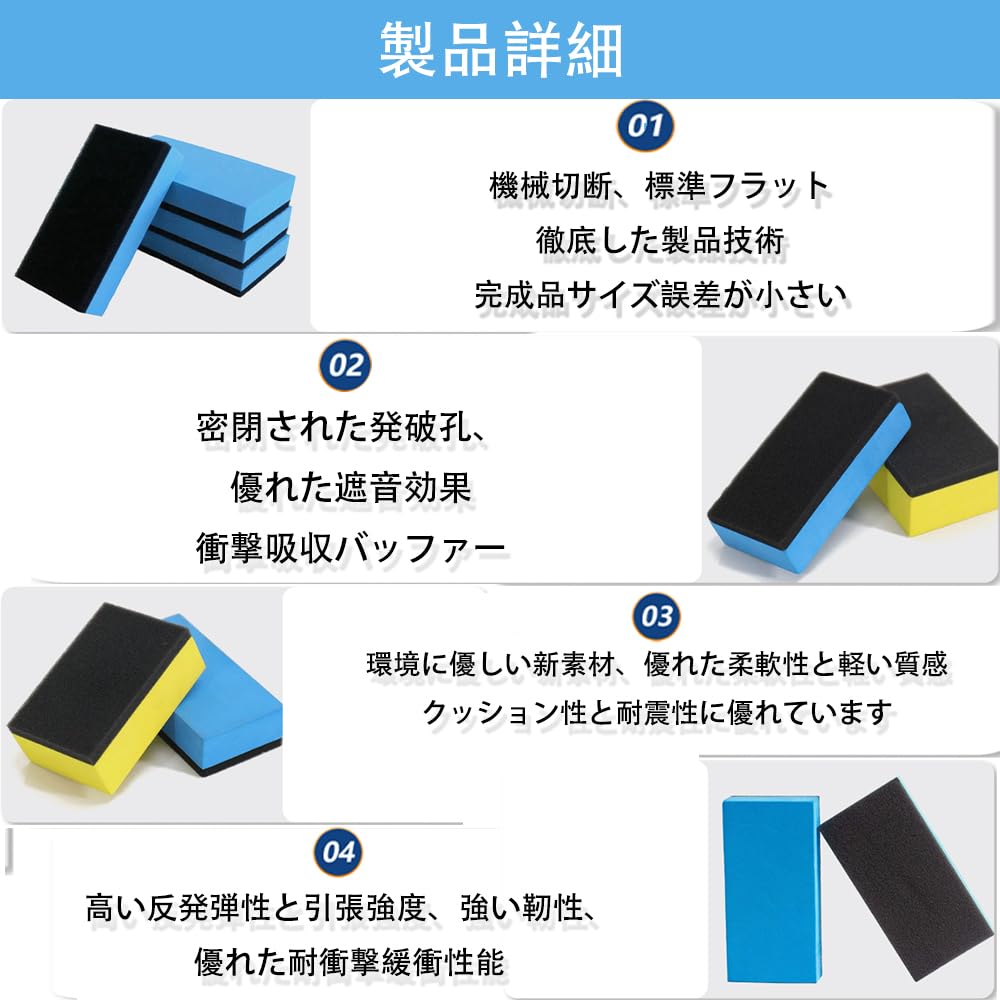 製品詳細

01

機械切断、標準フラット
徹底した製品技術
完成品サイズ誤差が小さい

02

密閉された発破孔、
優れた遮音効果
衝撃吸収バッファー

03

環境に優しい新素材、優れた柔軟性と軽い質感
クッション性と耐震性に優れています

04

高い反発弾性と引張強度、強い靭性、
優れた耐衝撃緩衝性能