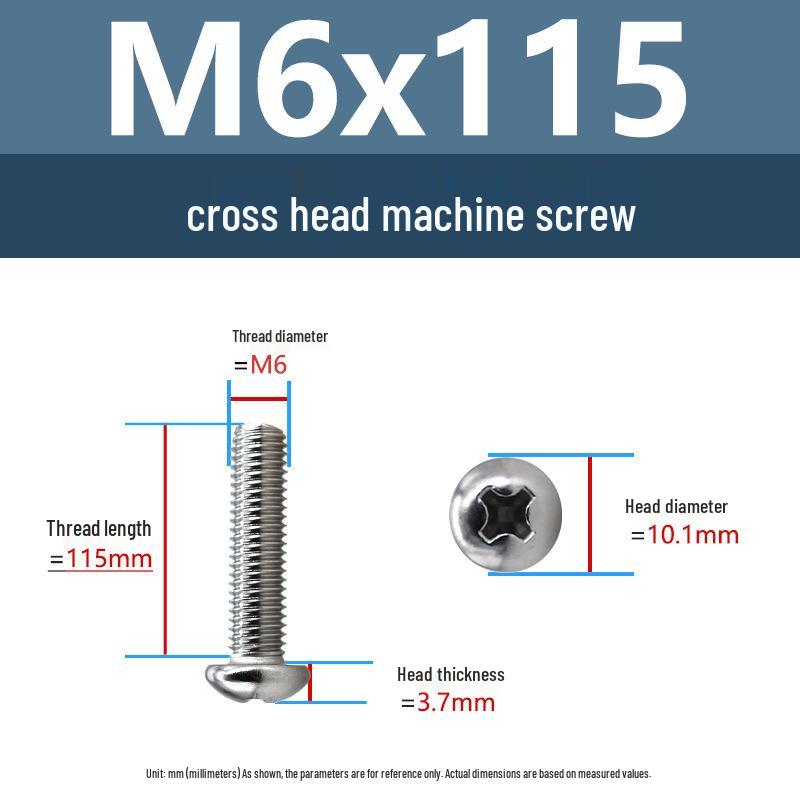 M6x115

cross head machine screw

Thread diameter
=M6

Thread length
=115mm

Head diameter
=10.1mm

Head thickness
=3.7mm

Unit: mm (millimeters) As shown, the parameters are for reference only. Actual dimensions are based on measured values.