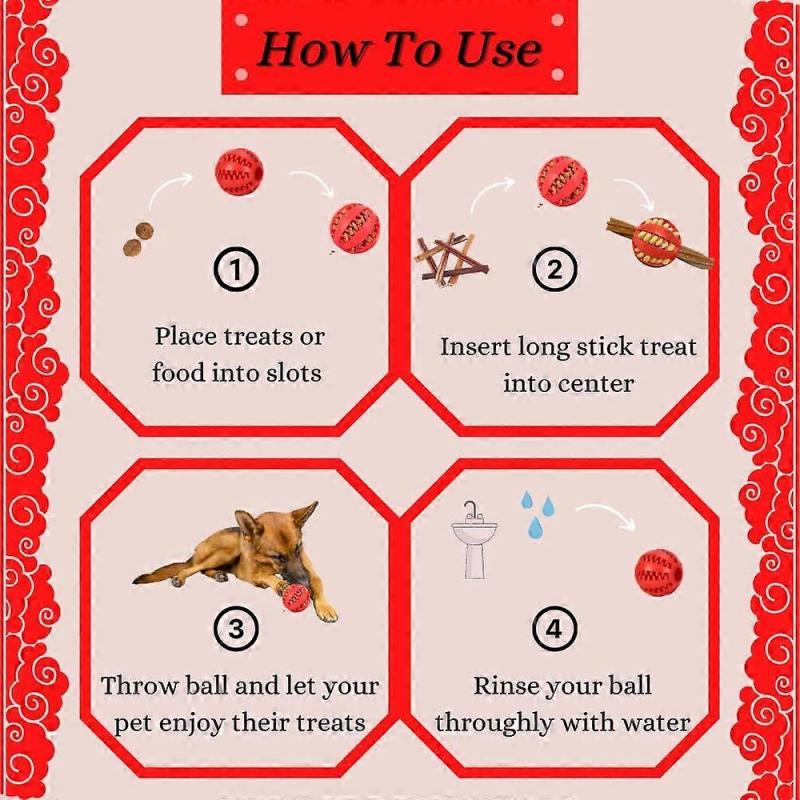 How To Use

1

Place treats or food into slots

2

Insert long stick treat into center

3

Throw ball and let your pet enjoy their treats

4

Rinse your ball throughly with water