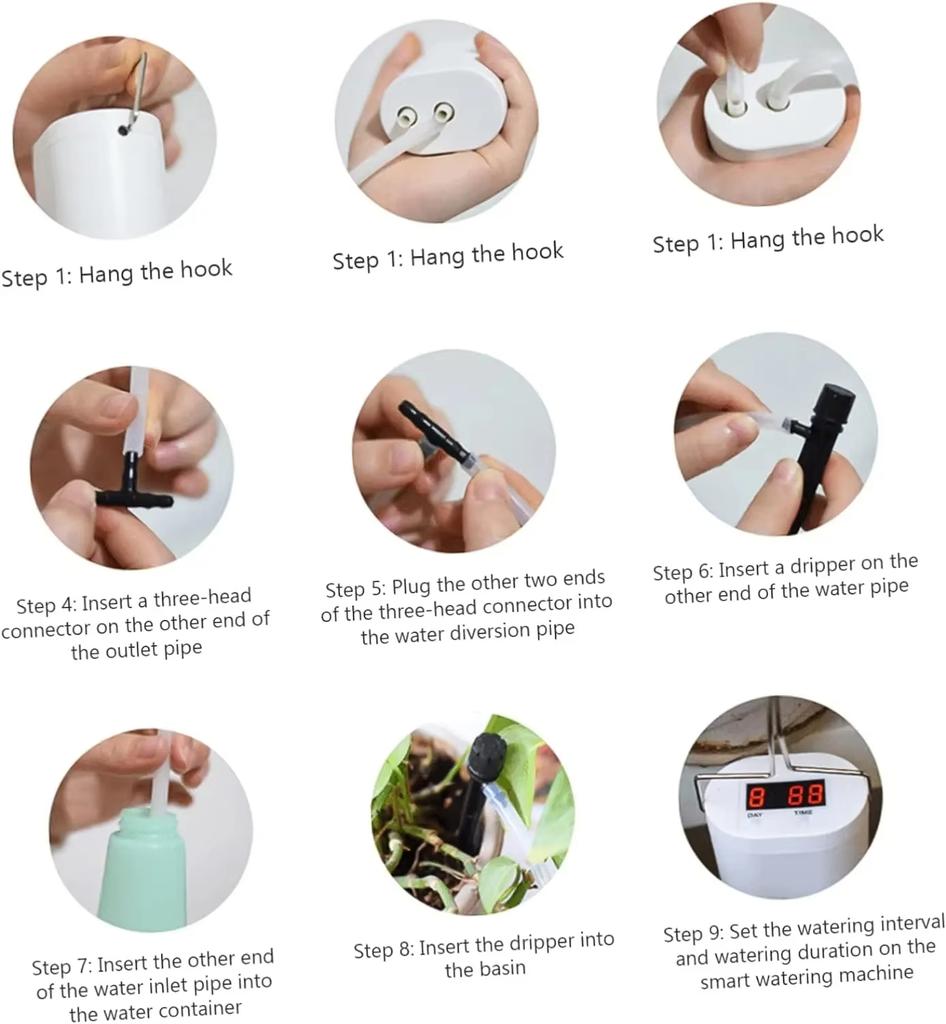 Step 1: Hang the hook

Step 1: Hang the hook

Step 1: Hang the hook

Step 4: Insert a three-head connector on the other end of the outlet pipe

Step 5: Plug the other two ends of the three-head connector into the water diversion pipe

Step 6: Insert a dripper on the other end of the water pipe

Step 7: Insert the other end of the water inlet pipe into the water container

Step 8: Insert the dripper into the basin

8 88
DAY TIME

Step 9: Set the watering interval and watering duration on the smart watering machine