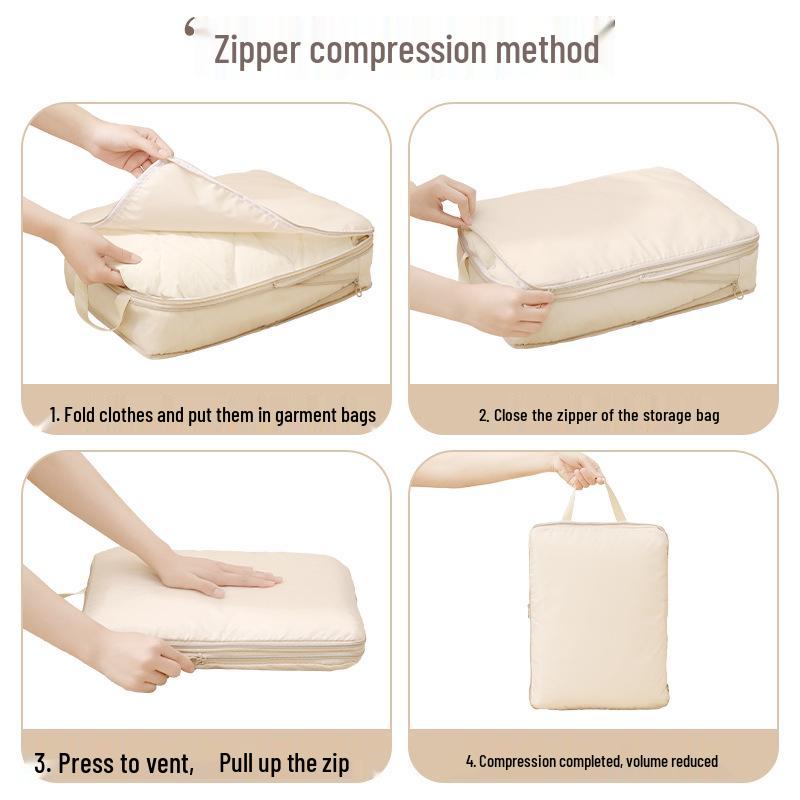 Zipper compression method

1. Fold clothes and put them in garment bags

2. Close the zipper of the storage bag

3. Press to vent, Pull up the zip

4. Compression completed, volume reduced