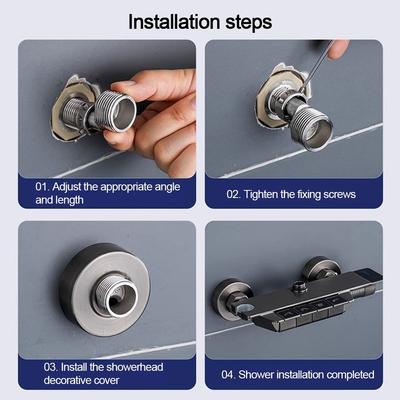 Installation steps

01. Adjust the appropriate angle and length

02. Tighten the fixing screws

03. Install the showerhead decorative cover

04. Shower installation completed