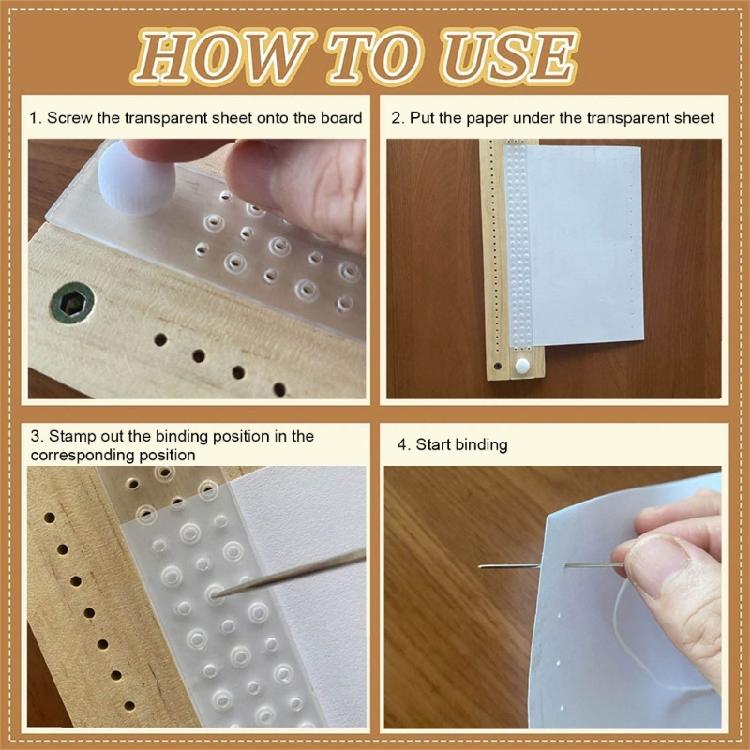 HOW TO USE

1. Screw the transparent sheet onto the board

2. Put the paper under the transparent sheet

3. Stamp out the binding position in the corresponding position

4. Start binding