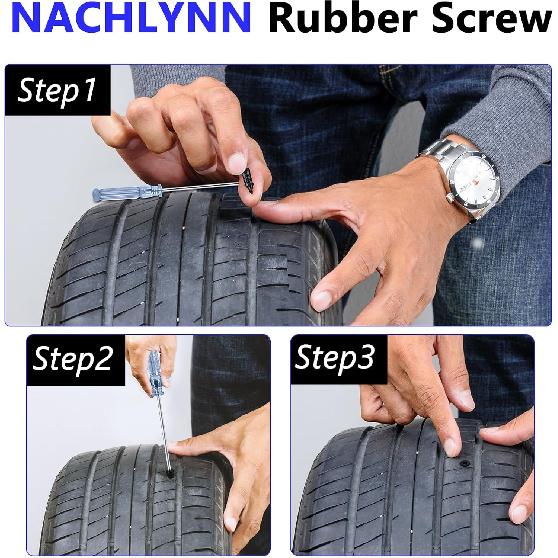 NACHLYNN Rubber Screw

Step1

Step2

Step3