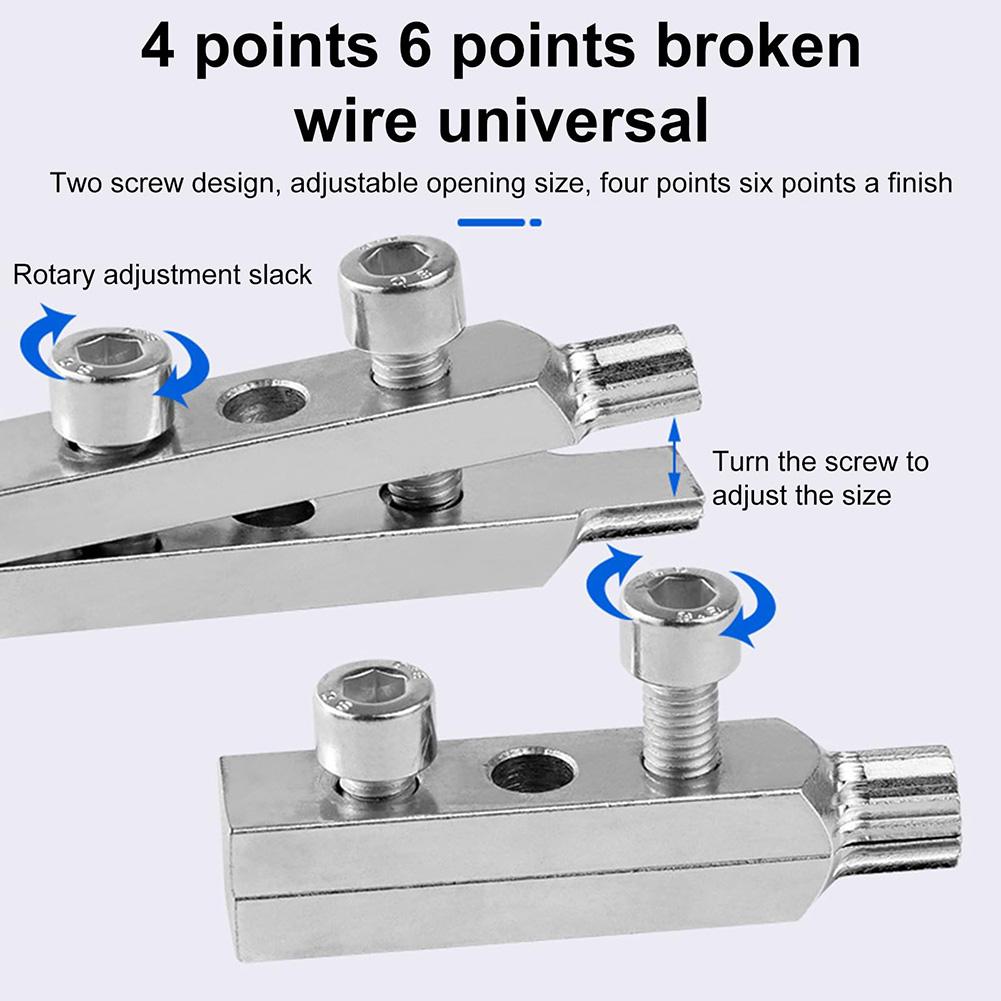 4 points 6 points broken wire universal

Two screw design, adjustable opening size, four points six points a finish

Rotary adjustment slack

Turn the screw to adjust the size