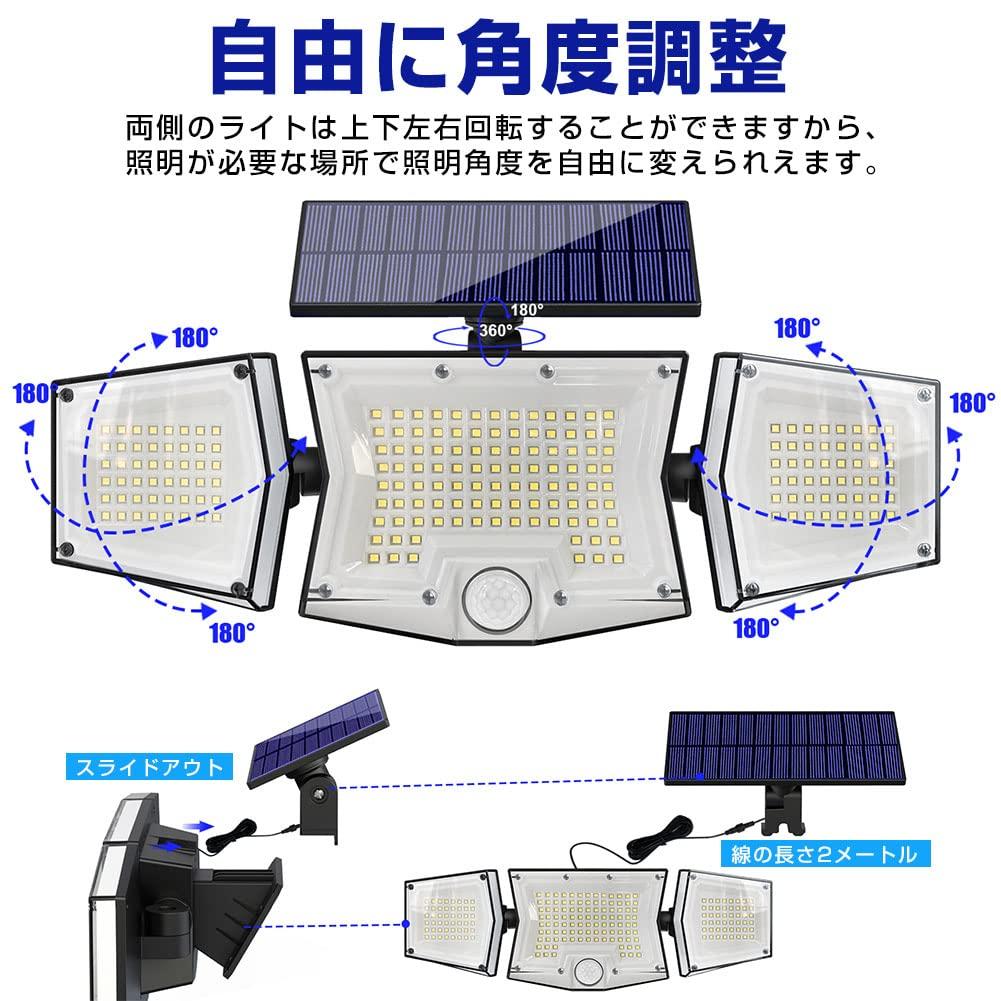 自由に角度調整

両側のライトは上下左右回転することができますから、照明が必要な場所で照明角度を自由に変えられえます。

180°
360°
180°
180°
180°
180°
180°
180°

スライドアウト

線の長さ2メートル