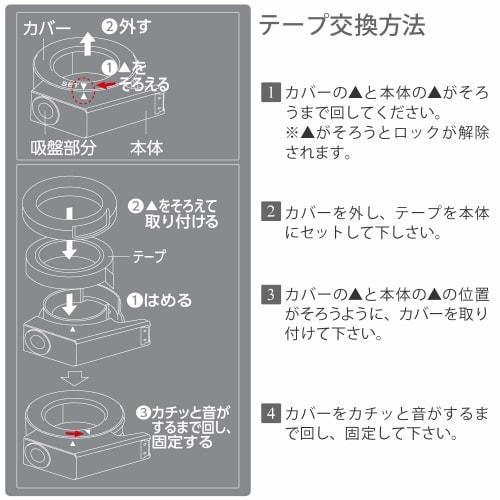 カバー
②外す
①▲をそろえる
SET
吸盤部分
本体

②▲をそろえて取り付ける
テープ
①はめる

③カチッと音がするまで回し、固定する

テープ交換方法

1 カバーの▲と本体の▲がそろうまで回してください。
※▲がそろうとロックが解除されます。

2 カバーを外し、テープを本体にセットして下しさい。

3 カバーの▲と本体の▲の位置がそろうように、カバーを取り付けて下さい。

4 カバーをカチッと音がするまで回し、固定して下さい。