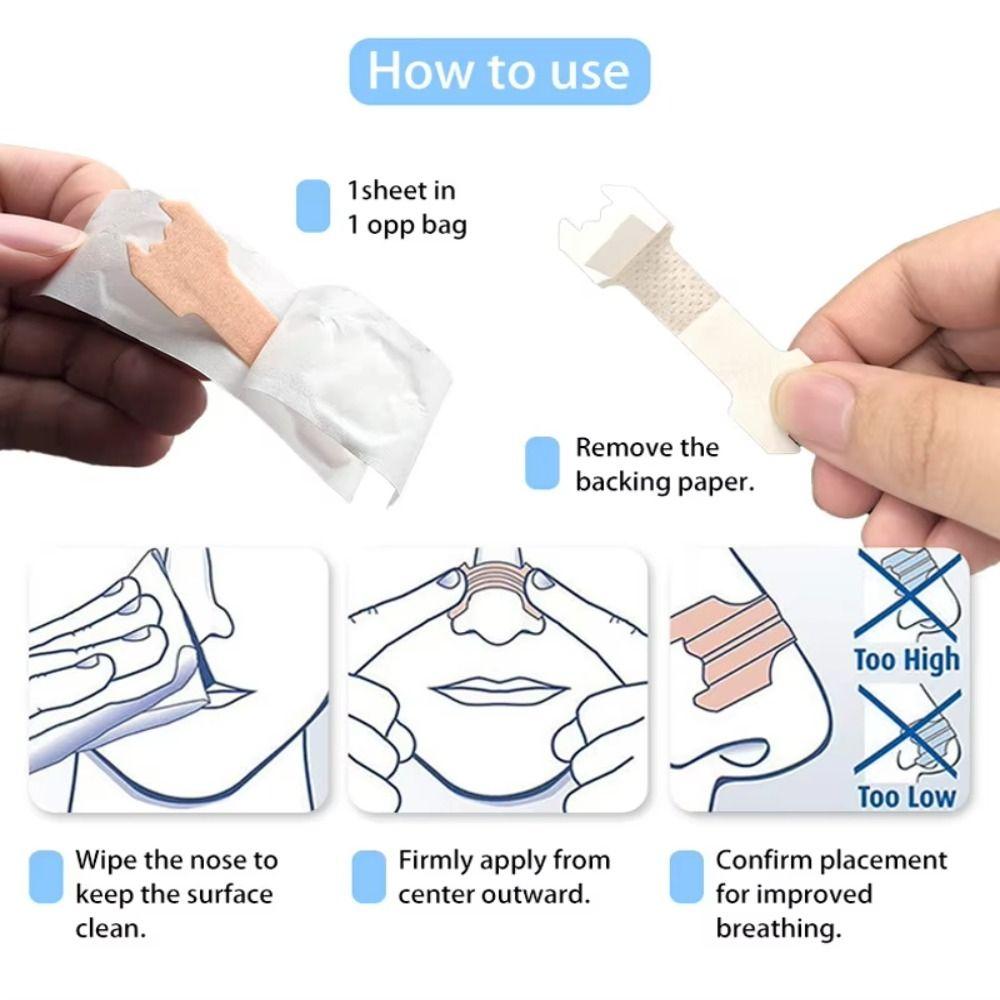 How to use

1sheet in 1 opp bag

Remove the backing paper.

Too High

Too Low

Wipe the nose to keep the surface clean.

Firmly apply from center outward.

Confirm placement for improved breathing.