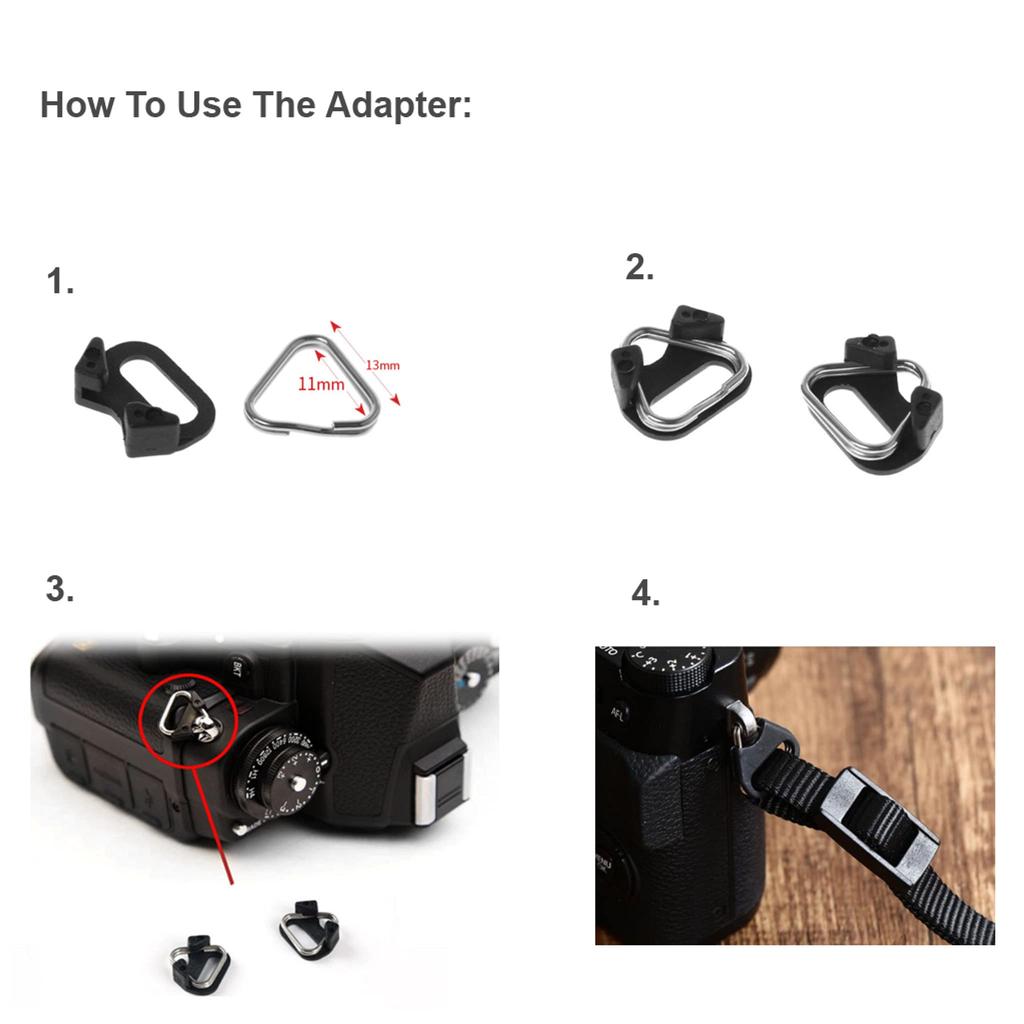 How To Use The Adapter:

1.

11mm

13mm

2.

3.

BKT

4.

AFL