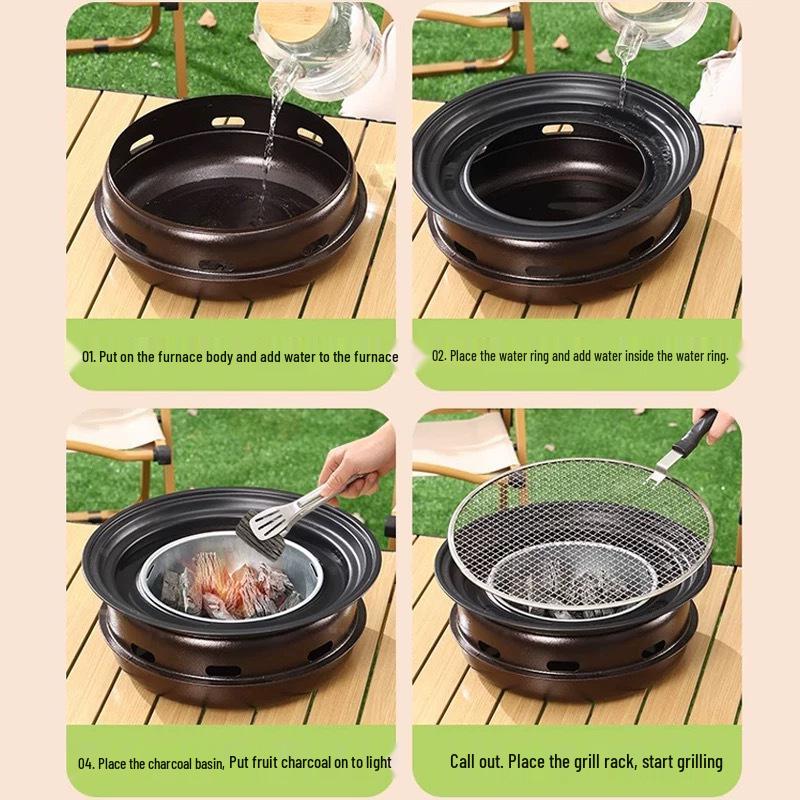 01. Put on the furnace body and add water to the furnace

02. Place the water ring and add water inside the water ring.

04. Place the charcoal basin, Put fruit charcoal on to light

Call out. Place the grill rack, start grilling