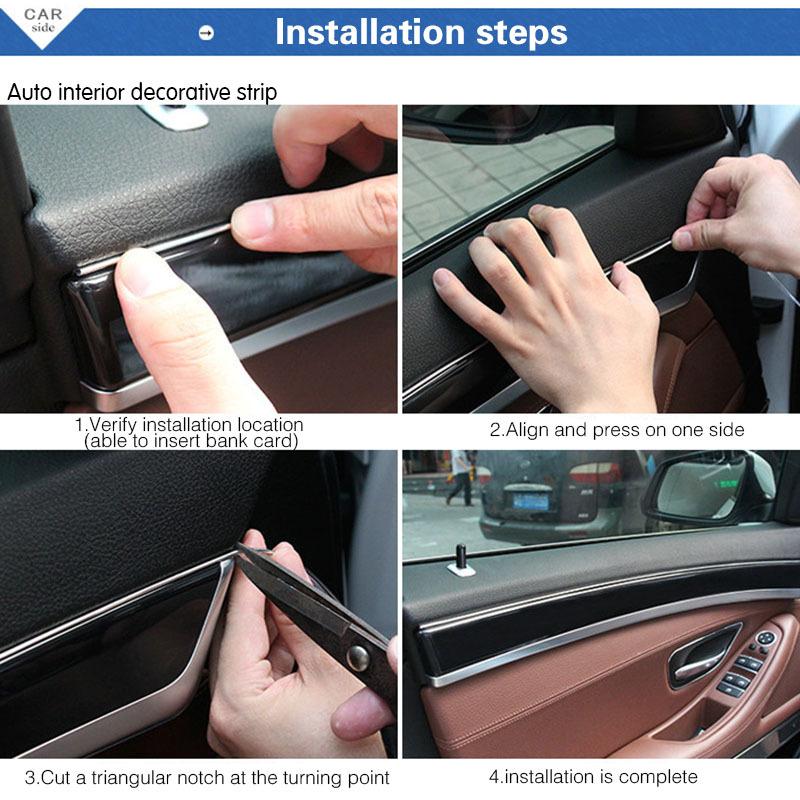 CAR
side

Installation steps

Auto interior decorative strip

1.Verify installation location (able to insert bank card)

2.Align and press on one side

3.Cut a triangular notch at the turning point

4.installation is complete