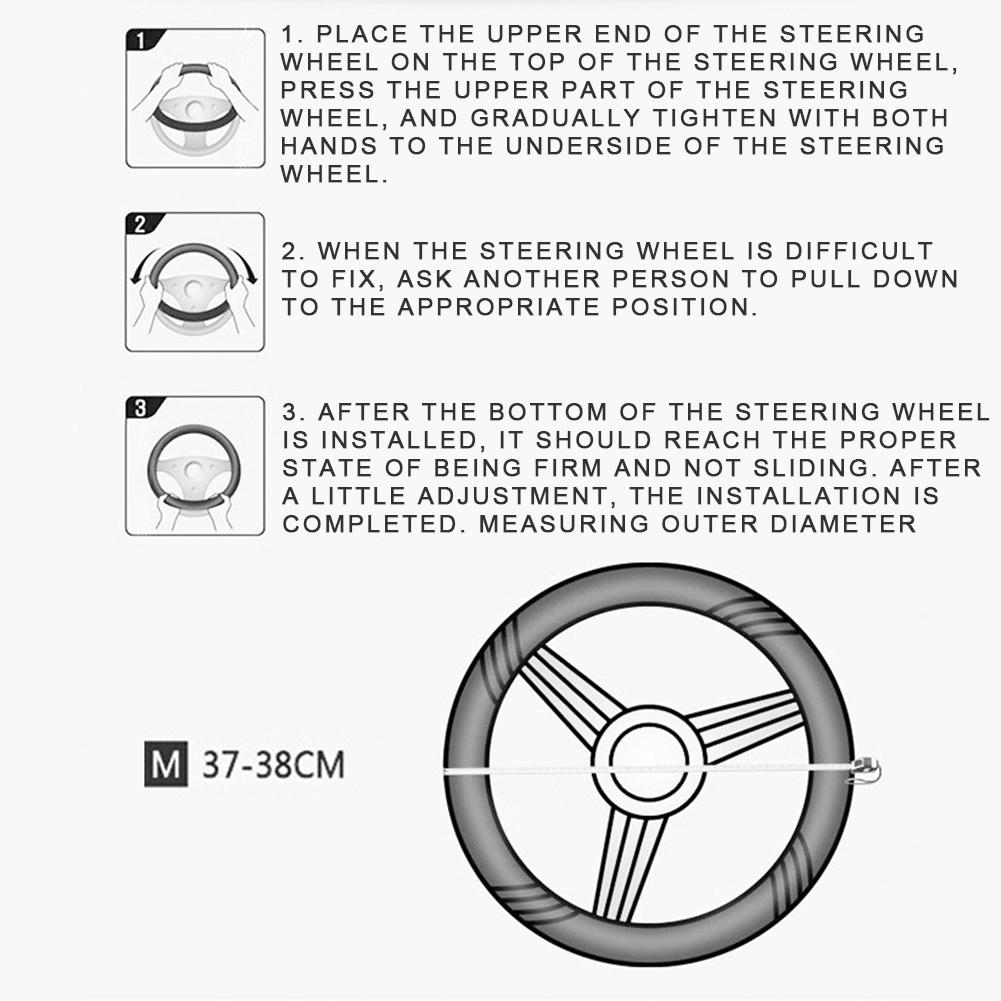 1

1. PLACE THE UPPER END OF THE STEERING WHEEL ON THE TOP OF THE STEERING WHEEL, PRESS THE UPPER PART OF THE STEERING WHEEL, AND GRADUALLY TIGHTEN WITH BOTH HANDS TO THE UNDERSIDE OF THE STEERING WHEEL.

2

2. WHEN THE STEERING WHEEL IS DIFFICULT TO FIX, ASK ANOTHER PERSON TO PULL DOWN TO THE APPROPRIATE POSITION.

3

3. AFTER THE BOTTOM OF THE STEERING WHEEL IS INSTALLED, IT SHOULD REACH THE PROPER STATE OF BEING FIRM AND NOT SLIDING. AFTER A LITTLE ADJUSTMENT, THE INSTALLATION IS COMPLETED. MEASURING OUTER DIAMETER

M 37-38CM