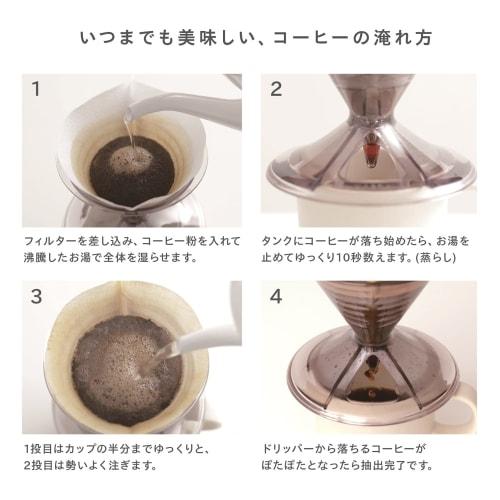 いつまでも美味しい、コーヒーの淹れ方

1

フィルターを差し込み、コーヒー粉を入れて沸騰したお湯で全体を湿らせます。

2

タンクにコーヒーが落ち始めたら、お湯を止めてゆっくり10秒数えます。(蒸らし)

3

1投目はカップの半分までゆっくりと、2投目は勢いよく注ぎます。

4

ドリッパーから落ちるコーヒーがぽたぽたとなったら抽出完了です。