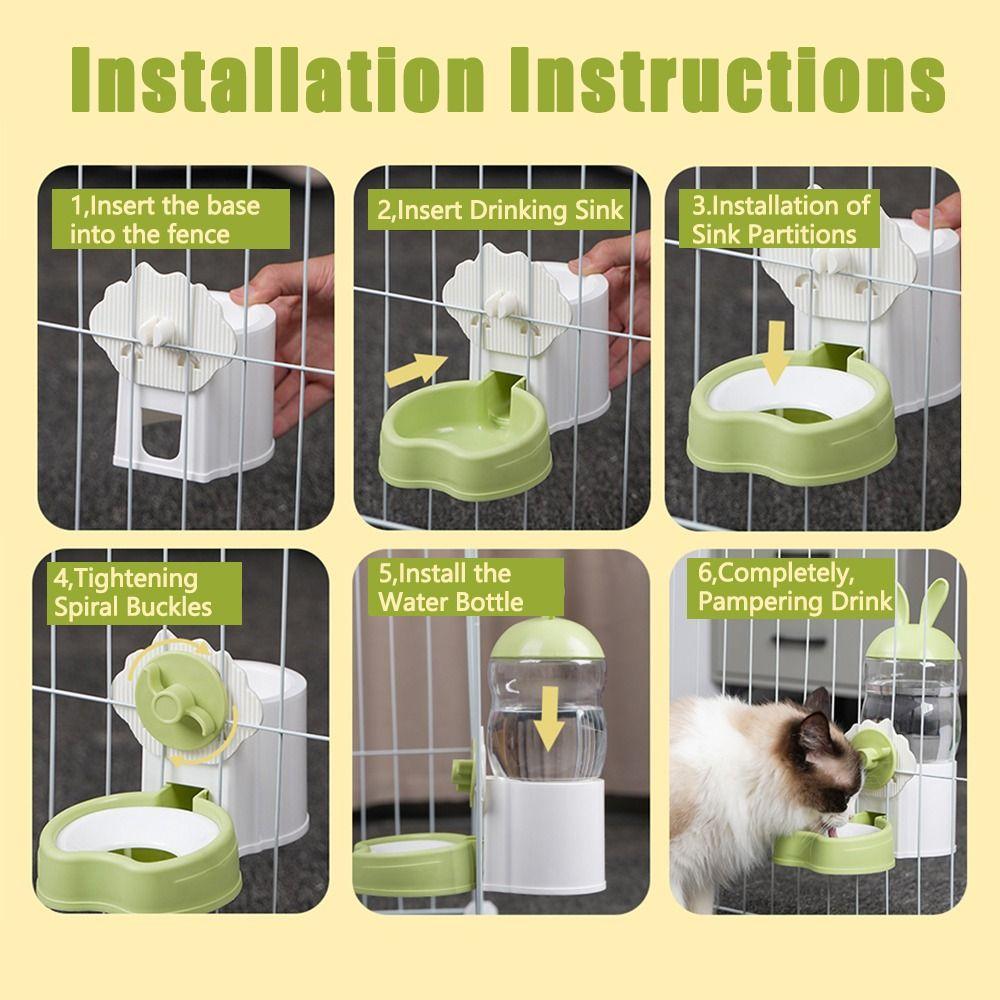 Installation Instructions

1,Insert the base into the fence

2,Insert Drinking Sink

3.Installation of Sink Partitions

4,Tightening Spiral Buckles

5,Install the Water Bottle

6,Completely, Pampering Drink