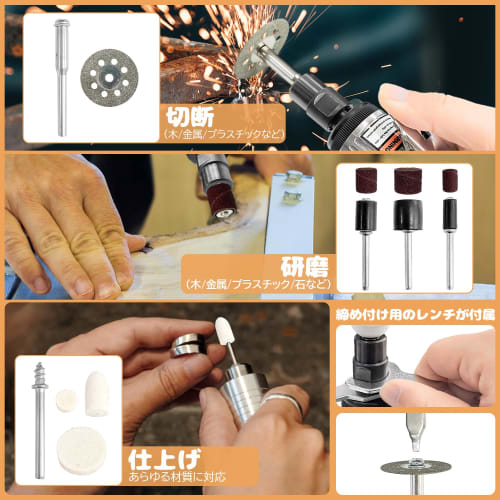 切断
(木/金属/プラスチックなど)

研磨
(木/金属/プラスチック/石など)

締め付け用のレンチが付属

仕上げ
あらゆる材質に対応