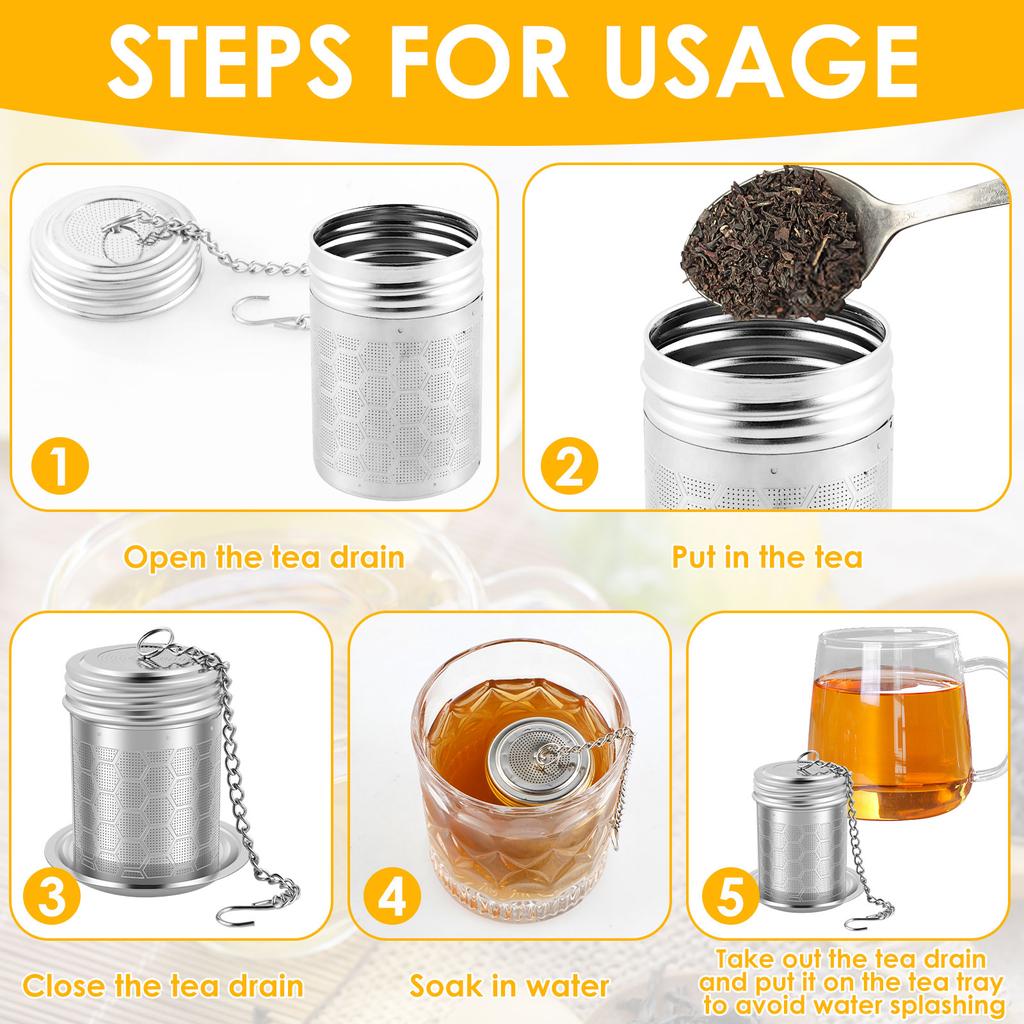 STEPS FOR USAGE

1

Open the tea drain

2

Put in the tea

3

Close the tea drain

4

Soak in water

5

Take out the tea drain and put it on the tea tray to avoid water splashing